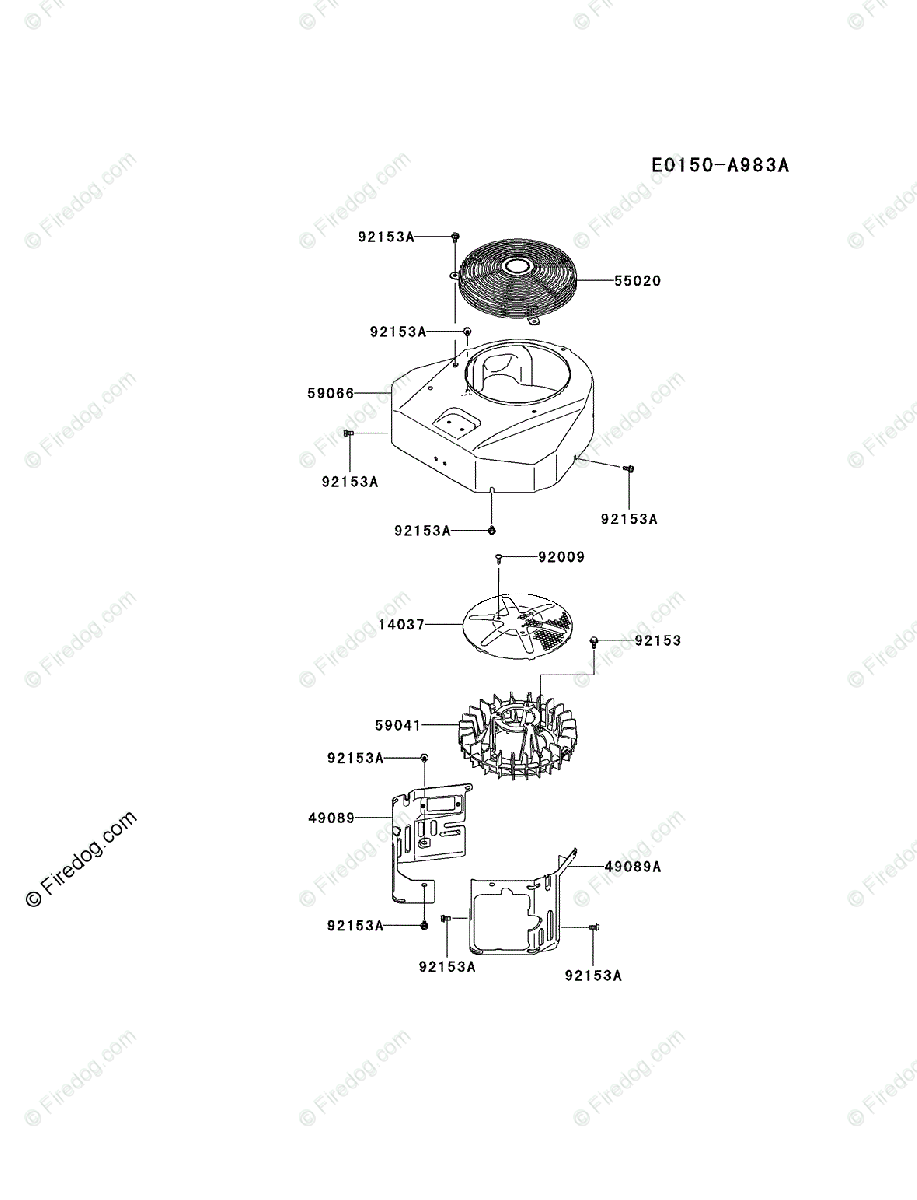 E0150-A983A

92153A
55020
92153A
59066
92153A
92153A
92153A
92009
14037
92153
59041
92153A
49089
49089A
92153A
92153A
92153A

© Firedog.com