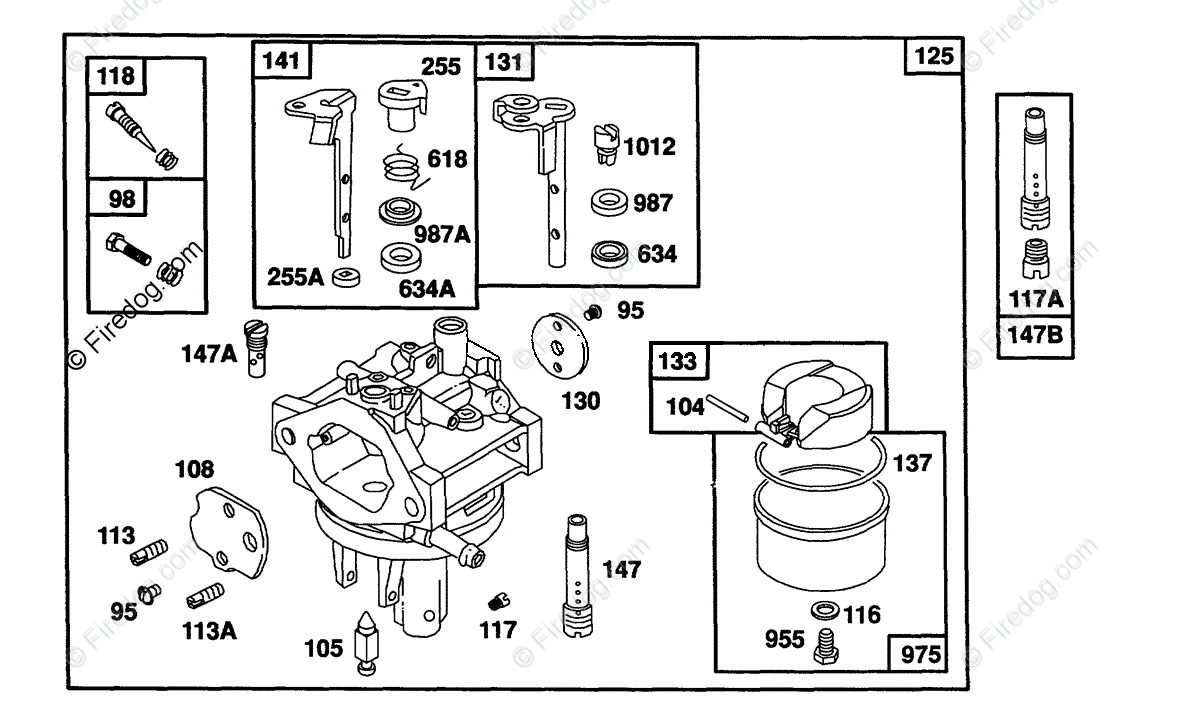 © Firedog.com

118

98

141

255

618

987A

255A

634A

131

1012

987

634

125

117A

147B

147A

95

130

133

104

137

108

113

95

113A

105

117

147

116

955

975