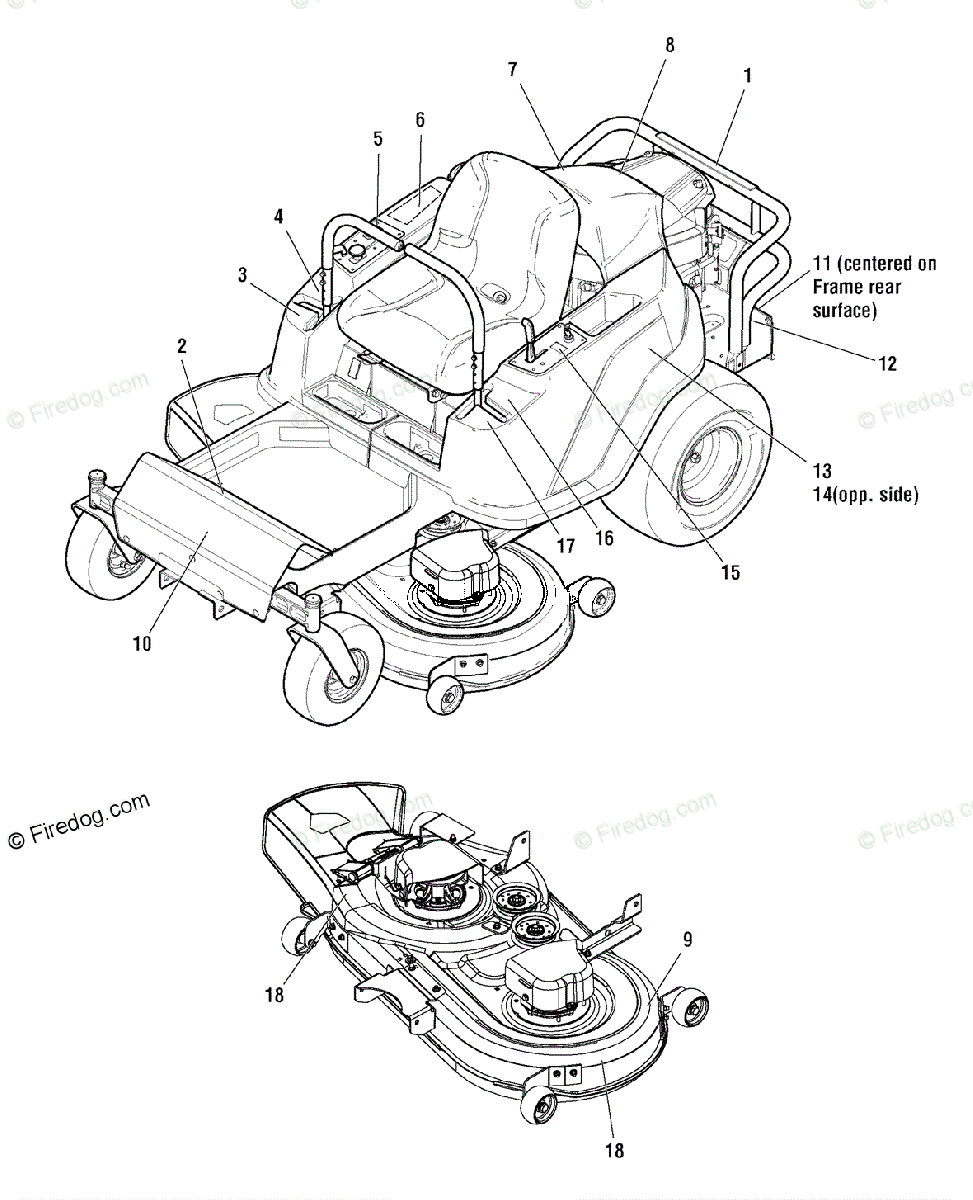 8
7
1
6
5
4
3
11 (centered on Frame rear surface)
12
2
13
14(opp. side)
17
16
15
10
© Firedog.com
© Firedog.com
© Firedog.com
© Firedog.com
© Firedog.com
© Firedog.com
9
18
18