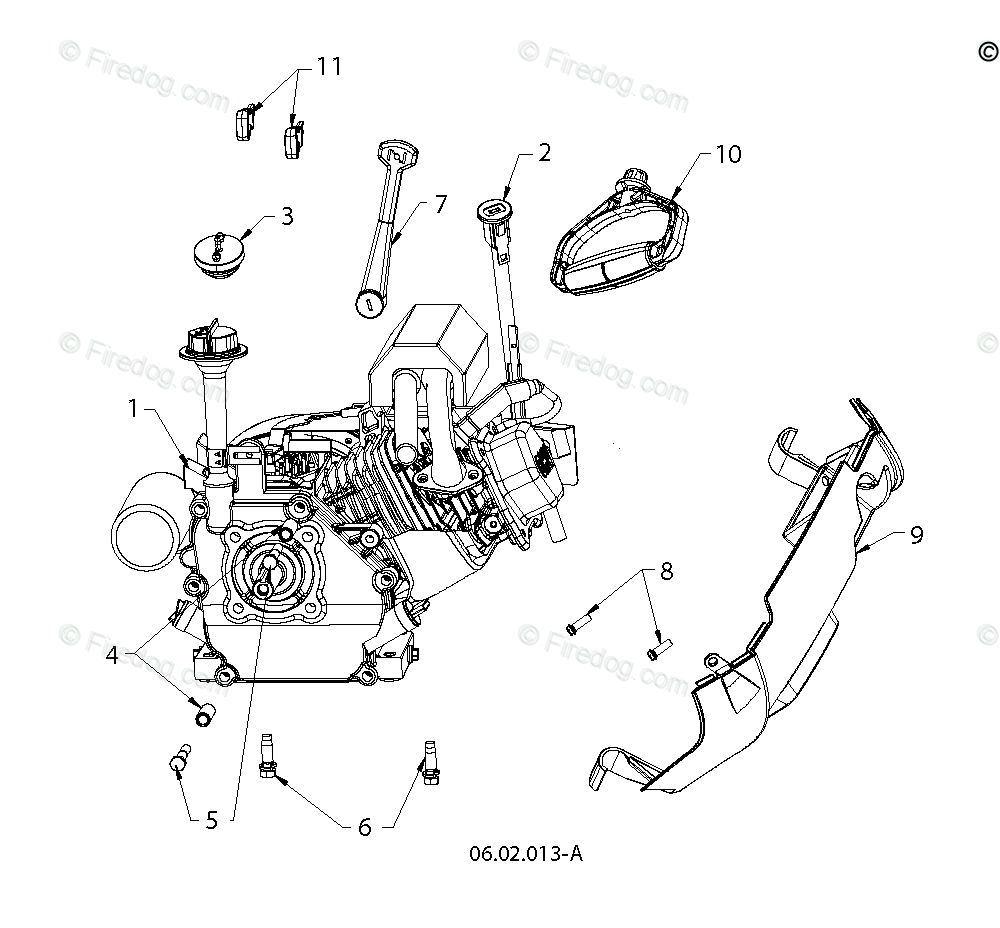 © Firedog.com
© Firedog.com
©
11
2
10
3
7
© Firedog.com
© Firedog.com
©
1
9
8
© Firedog.com
© Firedog.com
©
4
5
6
06.02.013-A