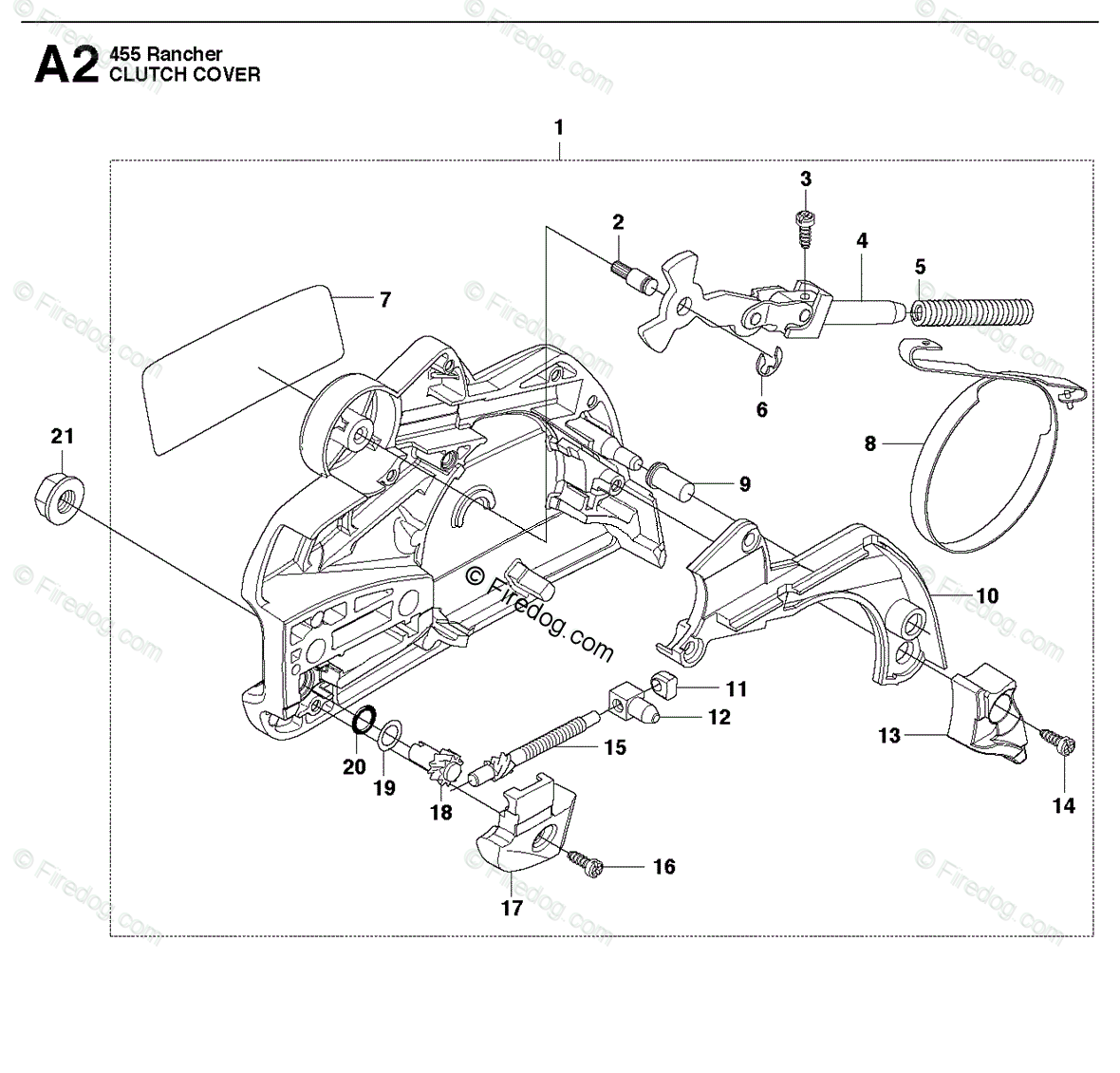 A2 455 Rancher
CLUTCH COVER

1
2
3
4
5
6
7
8
9
10
11
12
13
14
15
16
17
18
19
20
21

© Firedog.com