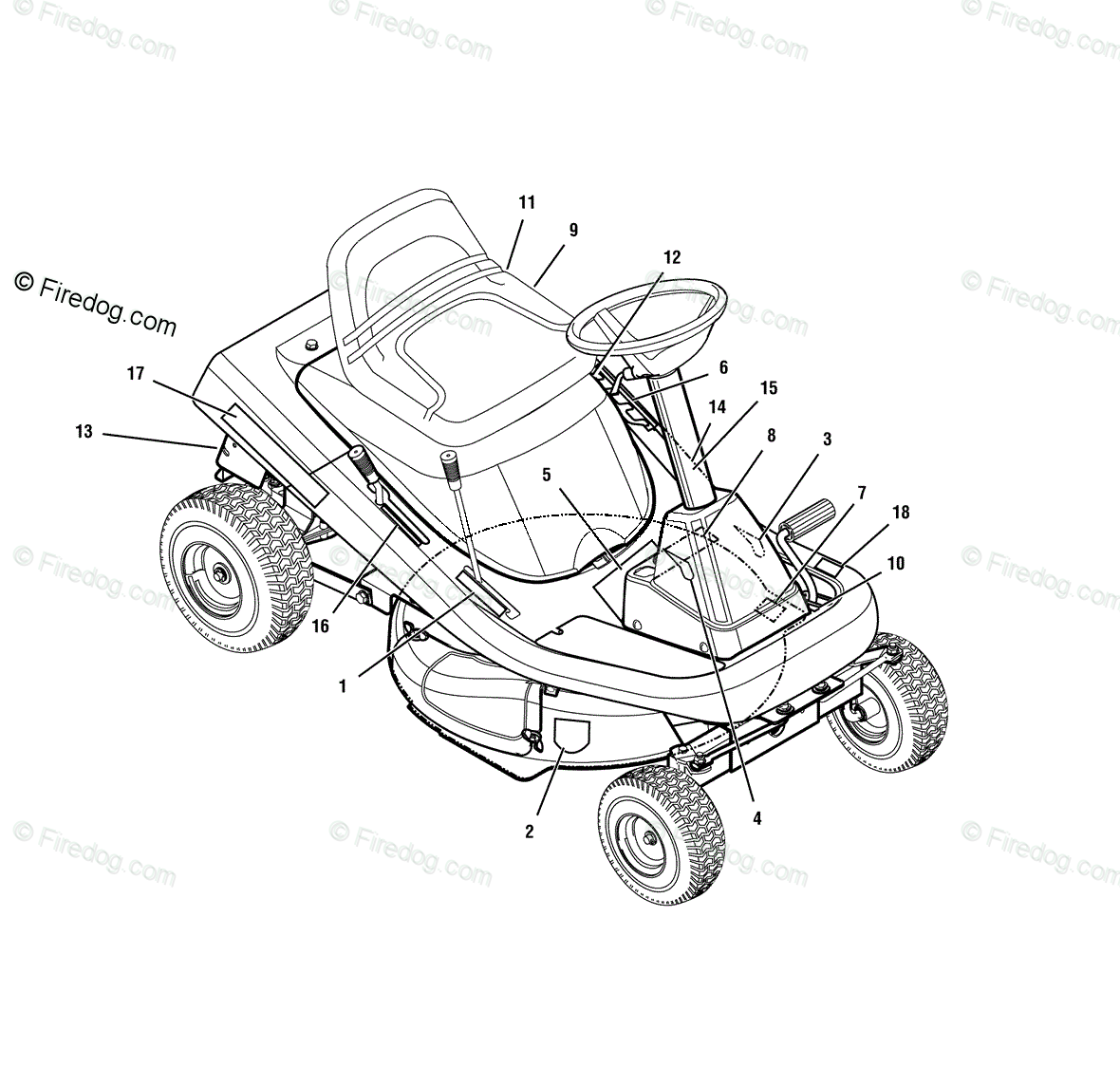 © Firedog.com

11
9
12
6
15
14
8
3
7
18
10
17
13
5
16
1
2
4