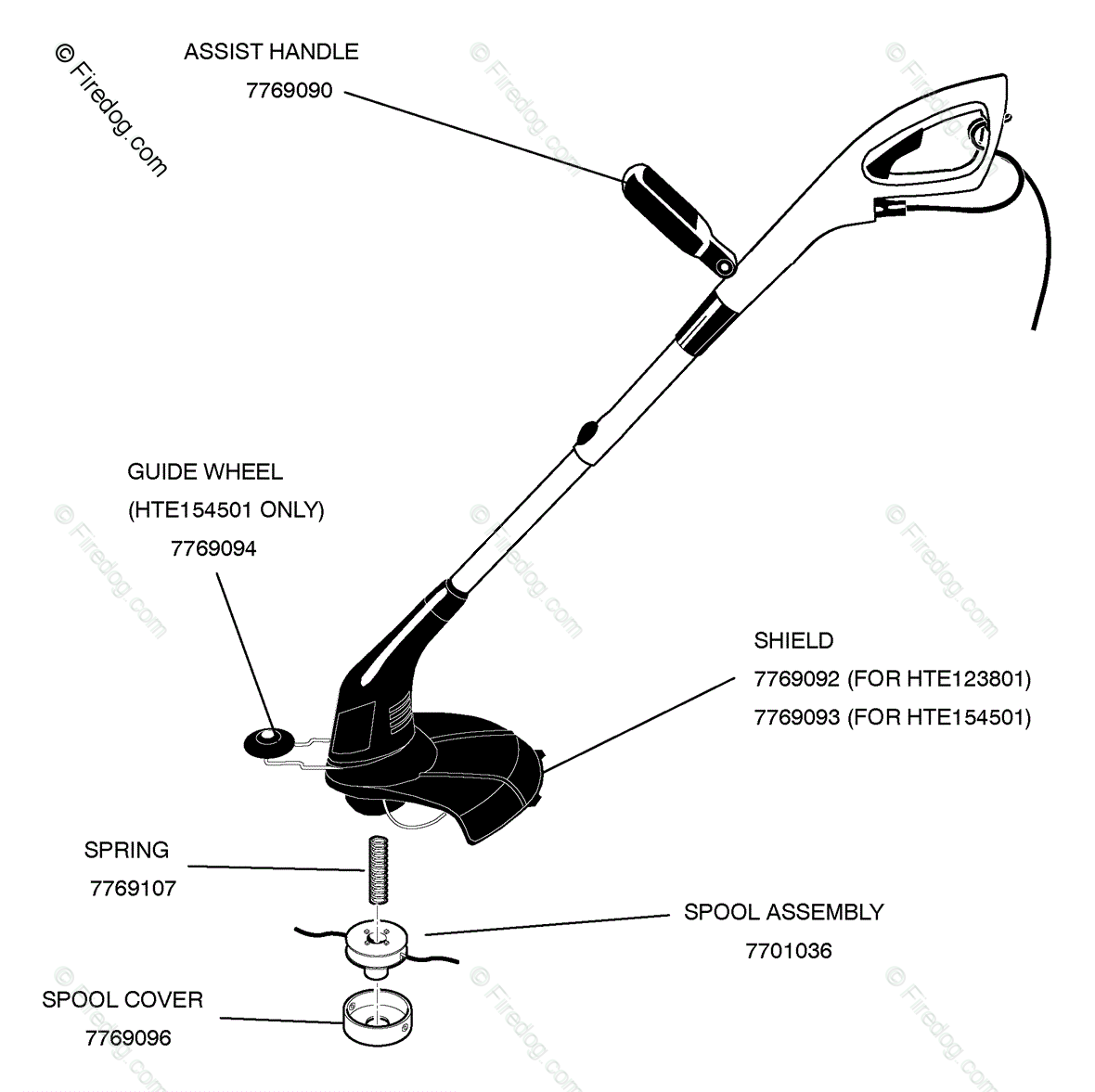 © Firedog.com

ASSIST HANDLE
7769090

GUIDE WHEEL
(HTE154501 ONLY)
7769094

SHIELD
7769092 (FOR HTE123801)
7769093 (FOR HTE154501)

SPRING
7769107

SPOOL ASSEMBLY
7701036

SPOOL COVER
7769096