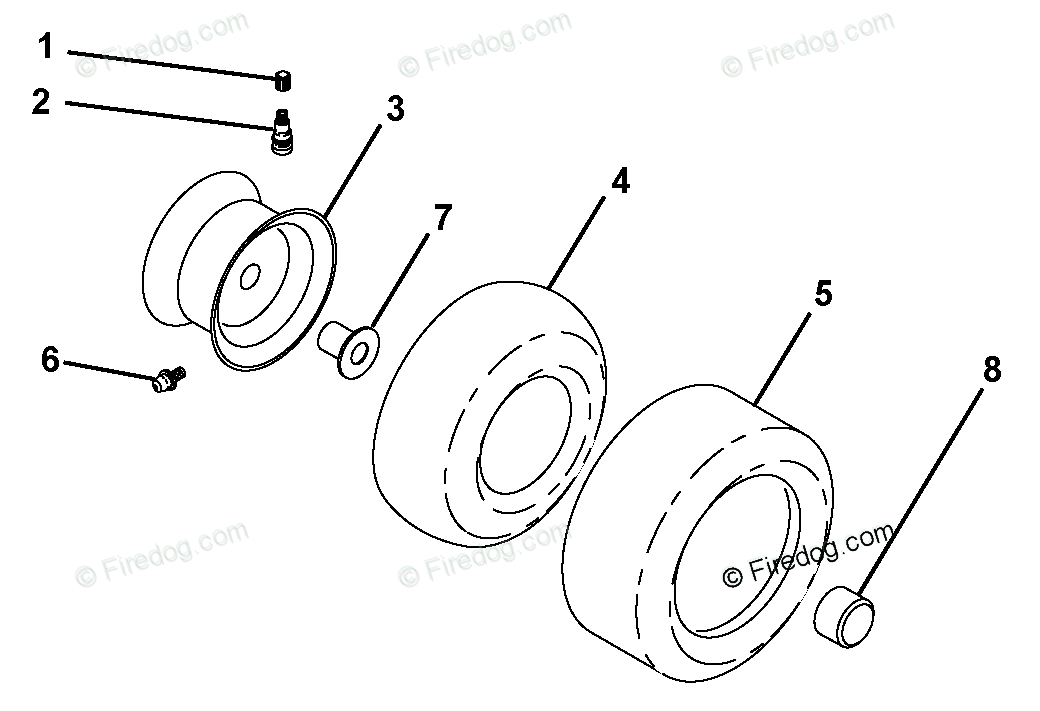 © Firedog.com © Firedog.com © Firedog.com

1

2

3

4

7

5

6

8

© Firedog.com © Firedog.com © Firedog.com