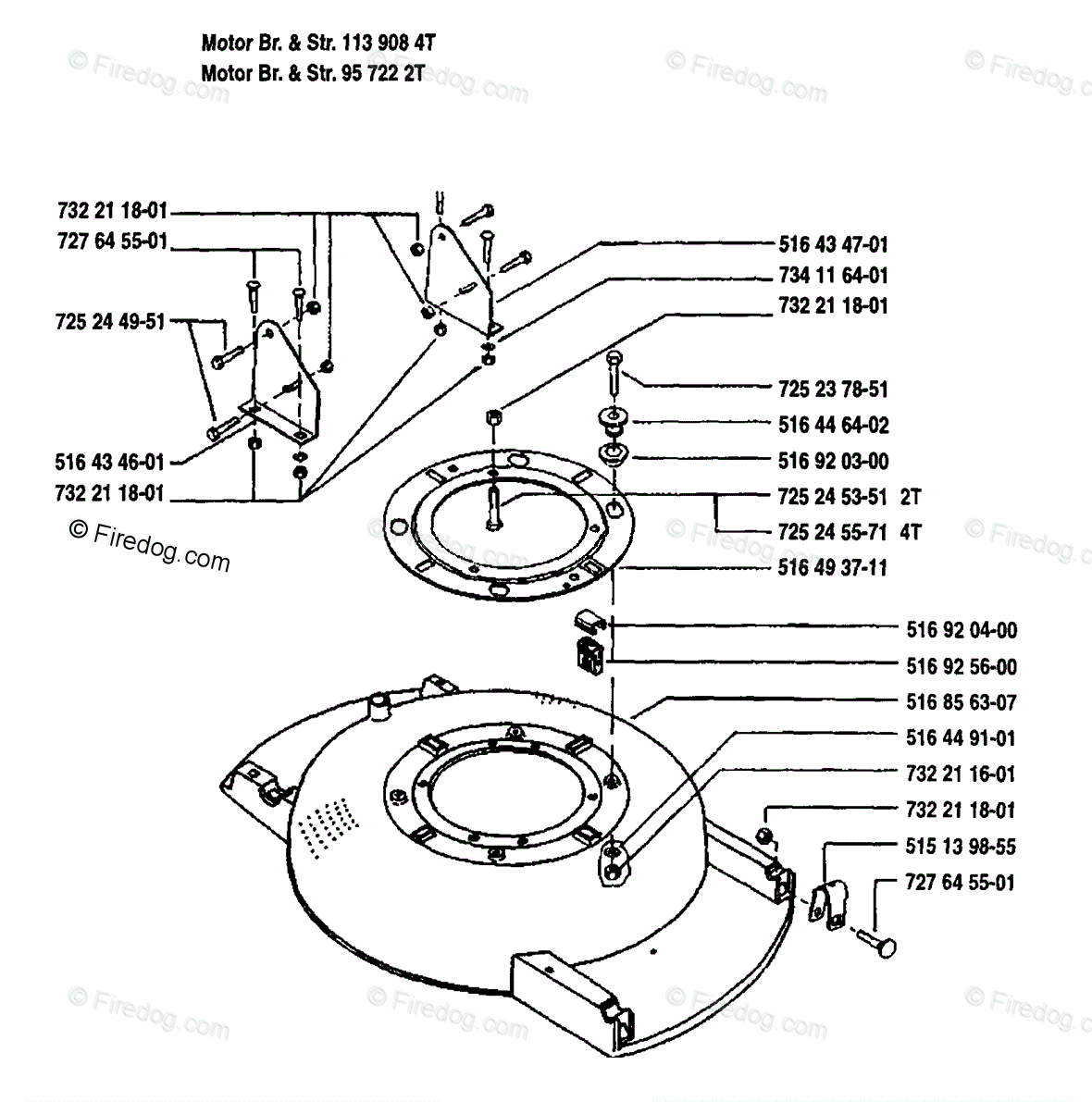 Motor Br. & Str. 113 908 4T
Motor Br. & Str. 95 722 2T

732 21 18-01
727 64 55-01
725 24 49-51
516 43 46-01
732 21 18-01

© Firedog.com

516 43 47-01
734 11 64-01
732 21 18-01
725 23 78-51
516 44 64-02
516 92 03-00
725 24 53-51 2T
725 24 55-71 4T
516 49 37-11
516 92 04-00
516 92 56-00
516 85 63-07
516 44 91-01
732 21 16-01
732 21 18-01
515 13 98-55
727 64 55-01