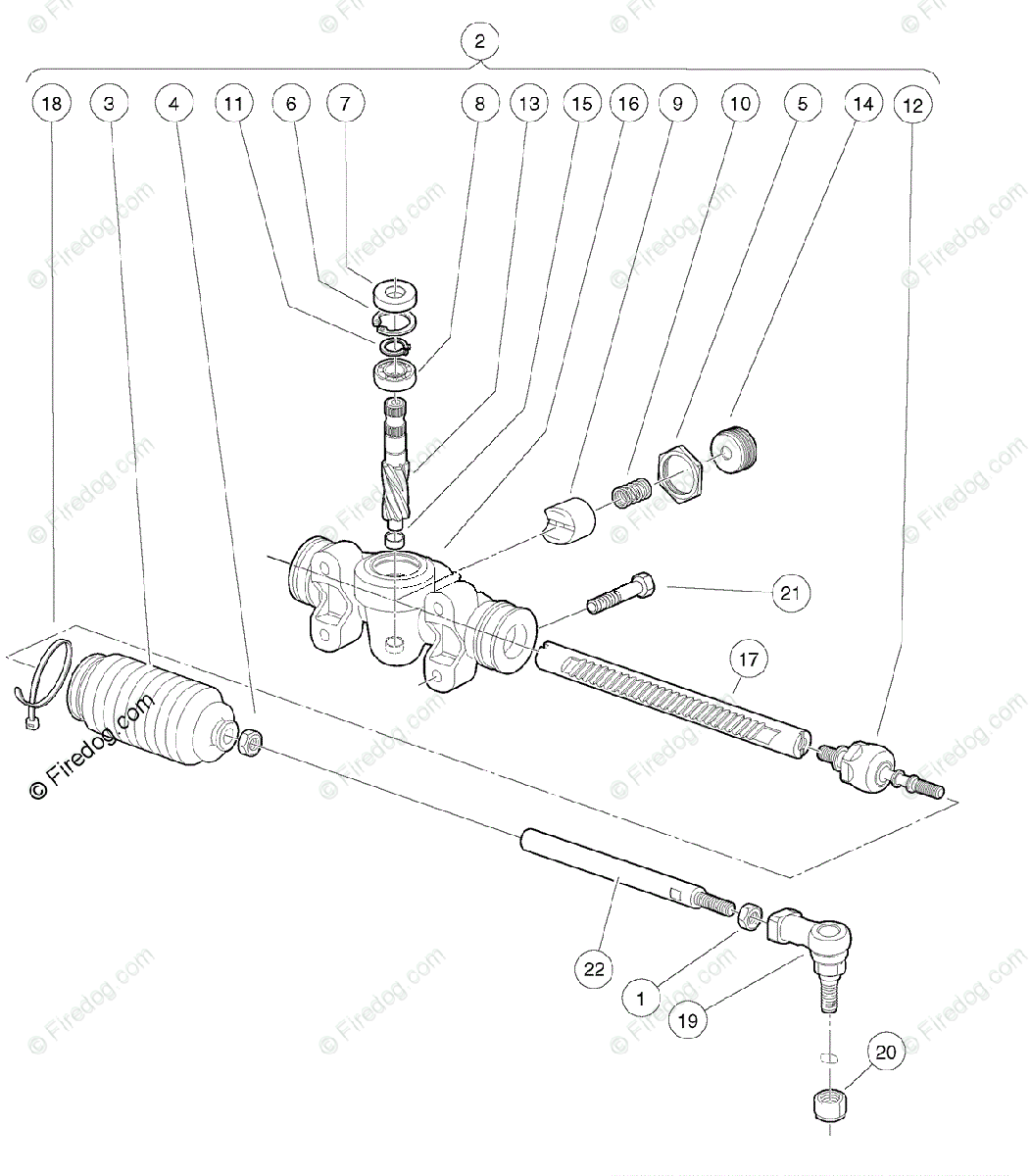 2

18 3 4 11 6 7 8 13 15 16 9 10 5 14 12

21

17

22

1

19

20

© Firedog.com