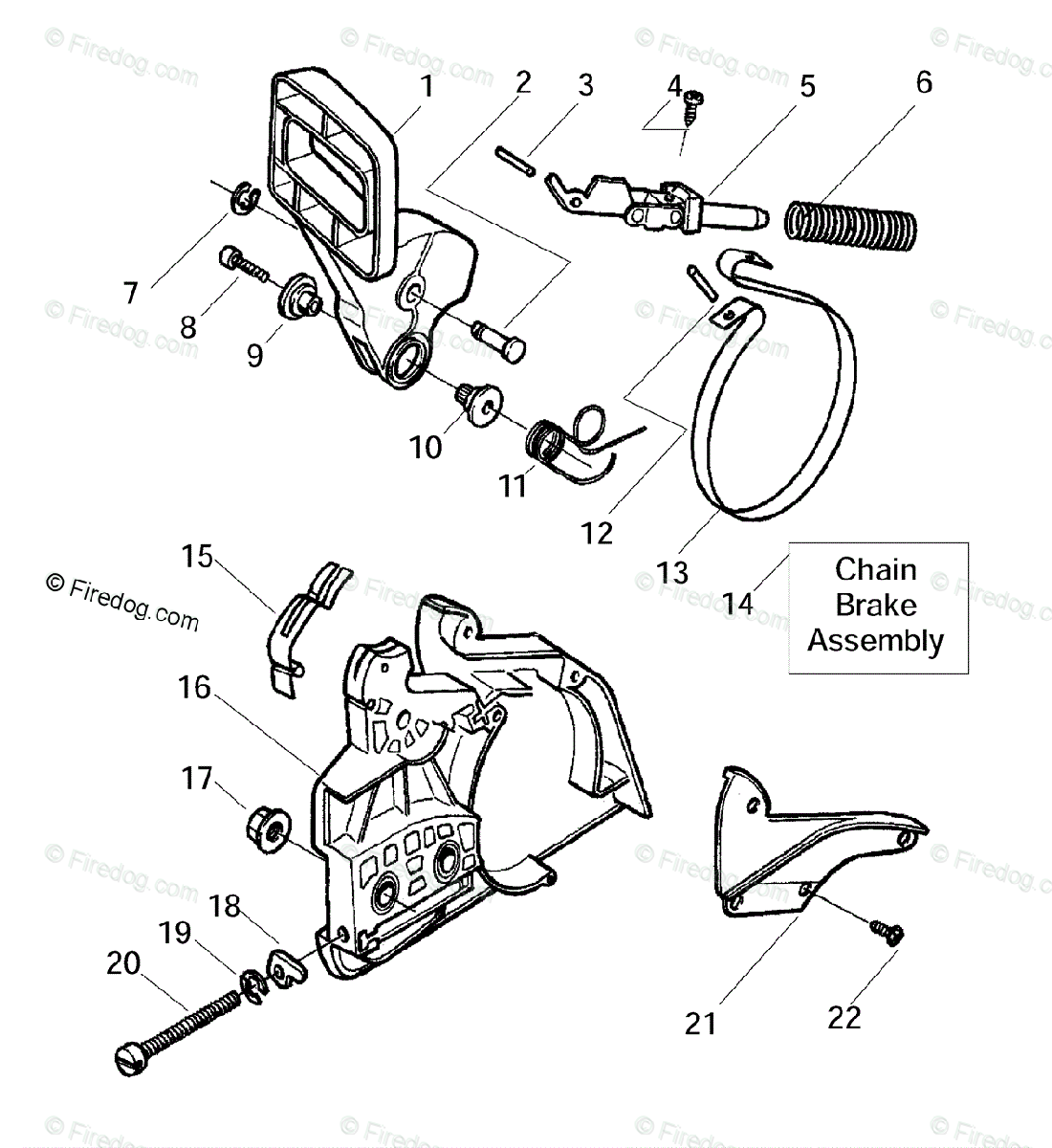 © Firedog.com

1
2
3
4
5
6
7
8
9
10
11
12
13
14
Chain Brake Assembly
15
16
17
18
19
20
21
22