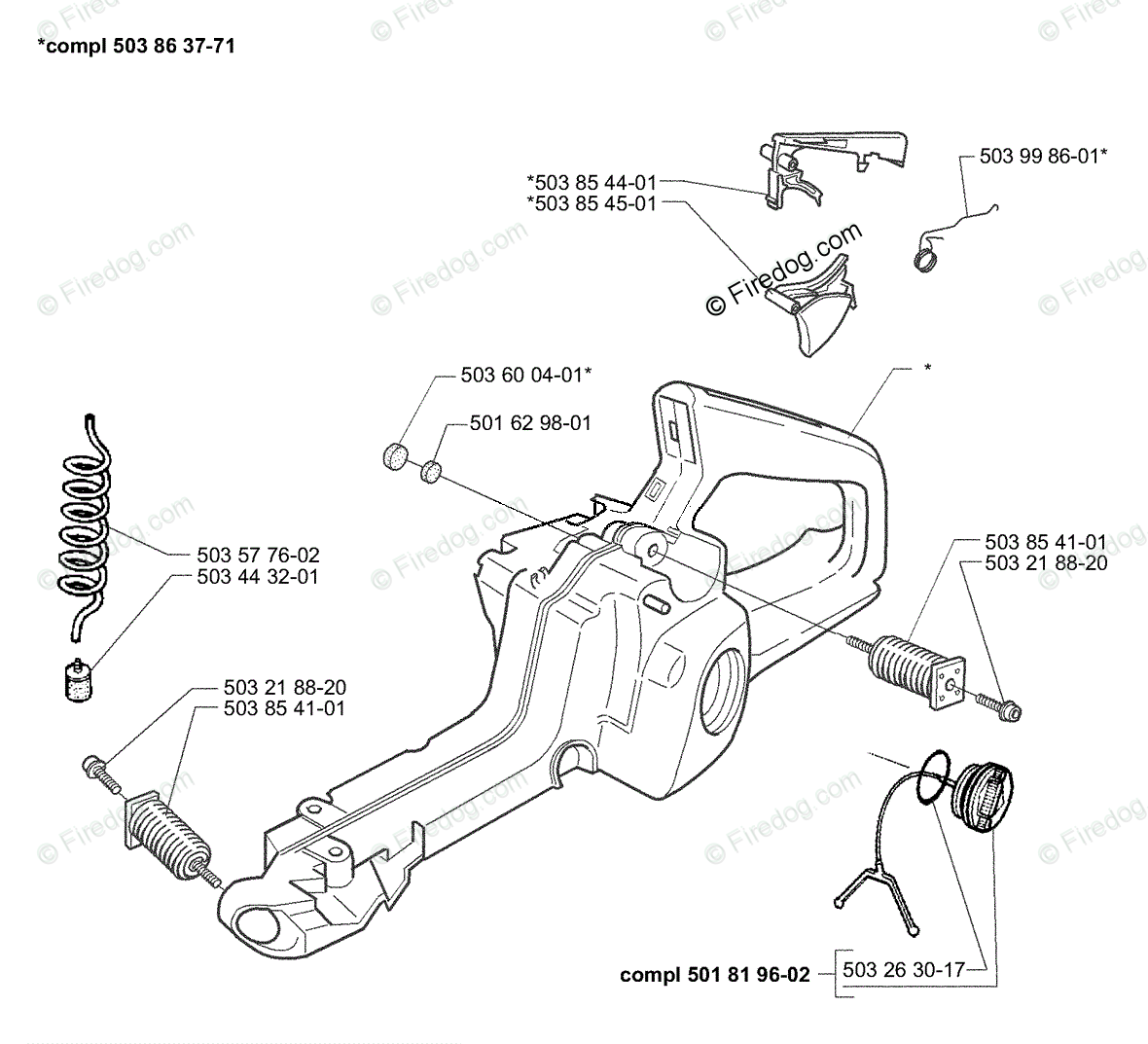 *compl 503 86 37-71

*503 85 44-01
*503 85 45-01

503 99 86-01*

© Firedog.com

503 60 04-01*
501 62 98-01

*

503 57 76-02
503 44 32-01

503 85 41-01
503 21 88-20

503 21 88-20
503 85 41-01

compl 501 81 96-02
503 26 30-17