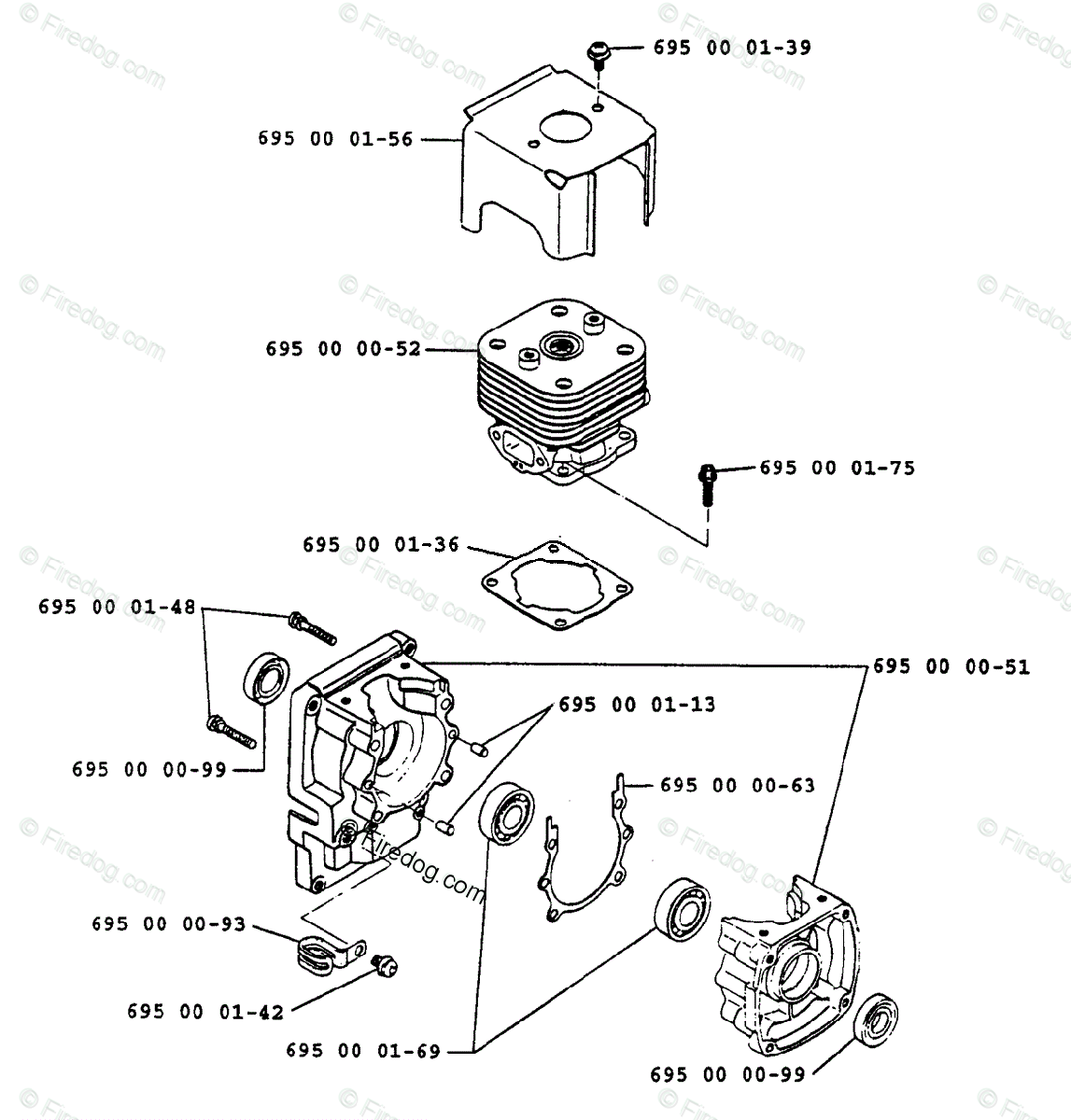 695 00 01-39

695 00 01-56

695 00 00-52

695 00 01-75

695 00 01-36

695 00 01-48

695 00 00-51

695 00 01-13

695 00 00-99

695 00 00-63

695 00 00-93

695 00 01-42

695 00 01-69

695 00 00-99

© Firedog.com