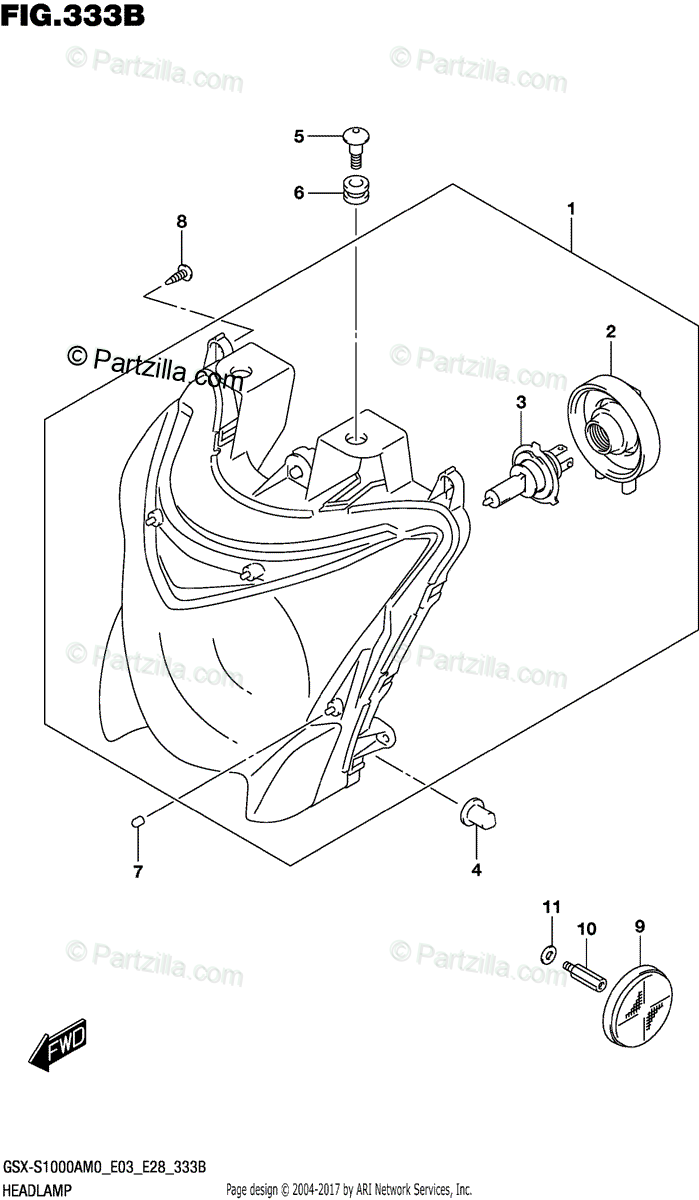 FIG.333B

© Partzilla.com
© Partzilla.com

5
6
8
1

© Partzilla.com
© Partzilla.com

2
3

© Partzilla.com
© Partzilla.com

7
4

11
10
9

© Partzilla.com
© Partzilla.com

FWD

GSX-S1000AM0_E03_E28_333B
HEADLAMP

Page design © 2004-2017 by ARI Network Services, Inc.