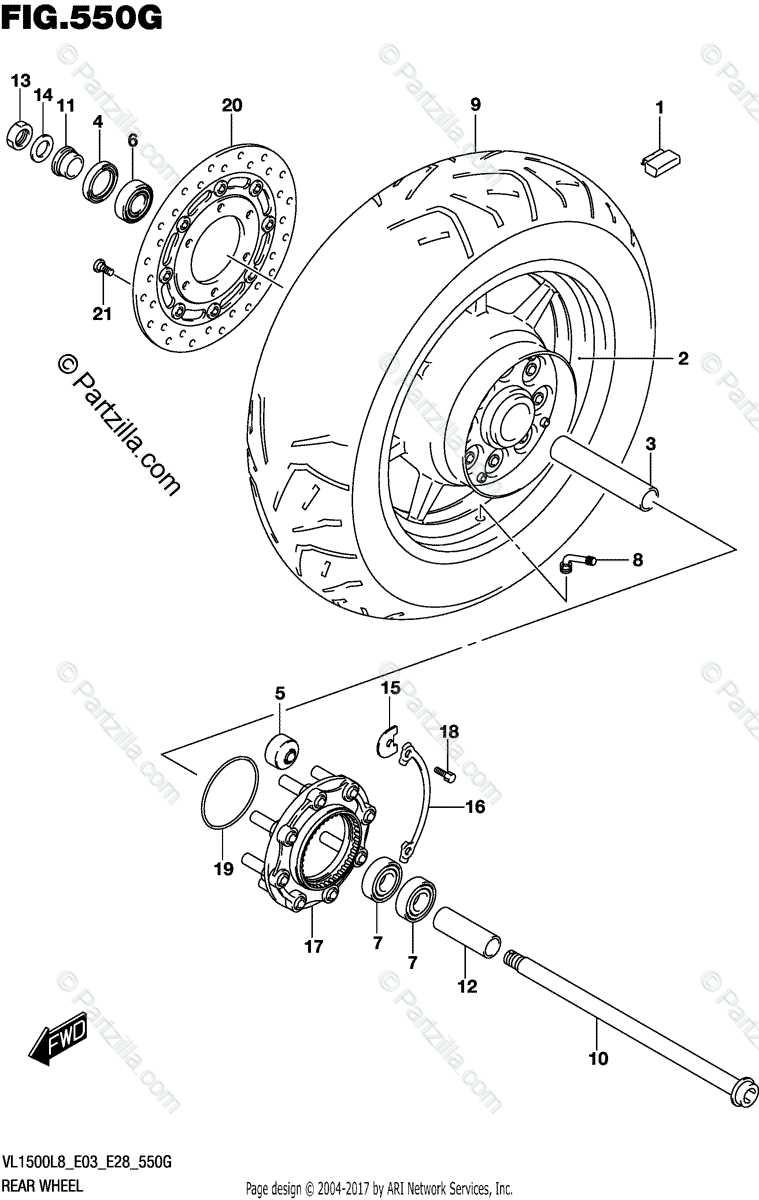 FIG.550G

13
14
11
4
6
20
9
1
21
© Partzilla.com
2
3
8
5
15
18
16
19
17
7
7
12
10
FWD

VL1500L8_E03_E28_550G
REAR WHEEL

Page design © 2004-2017 by ARI Network Services, Inc.