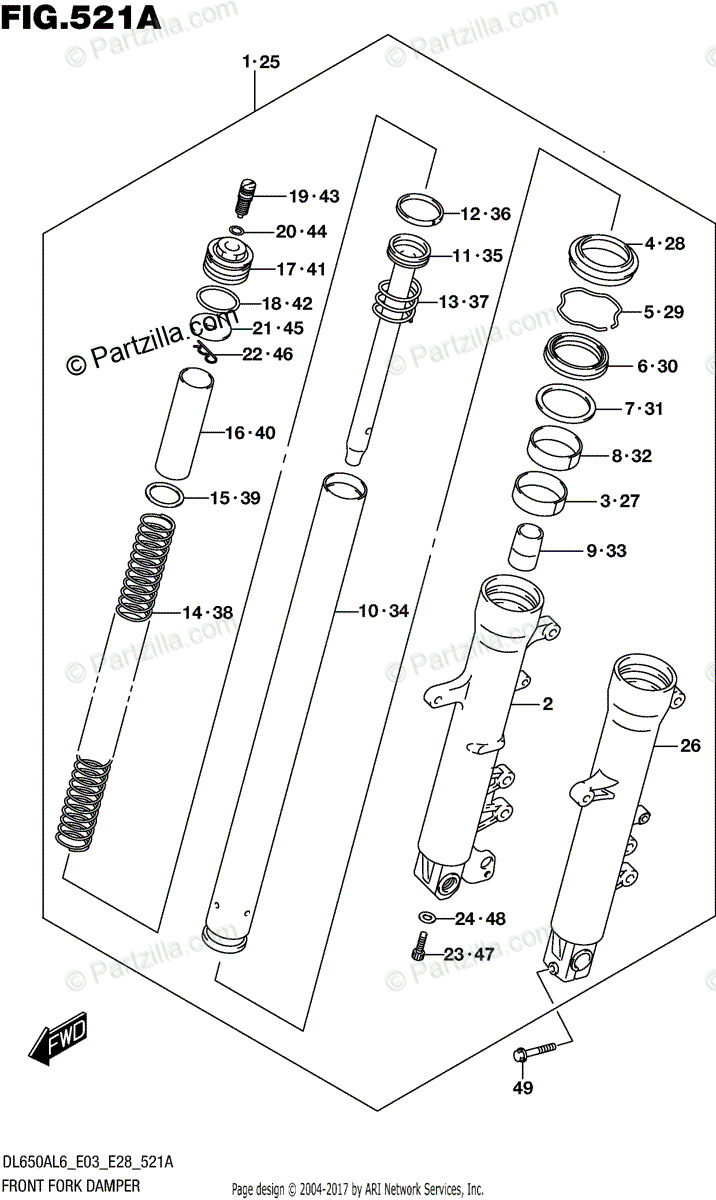 FIG.521A

© Partzilla.com

1·25

19·43
20·44
17·41
18·42
21·45
22·46
16·40
15·39
14·38

12·36
11·35
13·37
10·34

4·28
5·29
6·30
7·31
8·32
3·27
9·33
2
26
24·48
23·47
49

FWD

DL650AL6_E03_E28_521A
FRONT FORK DAMPER

Page design © 2004-2017 by ARI Network Services, Inc.