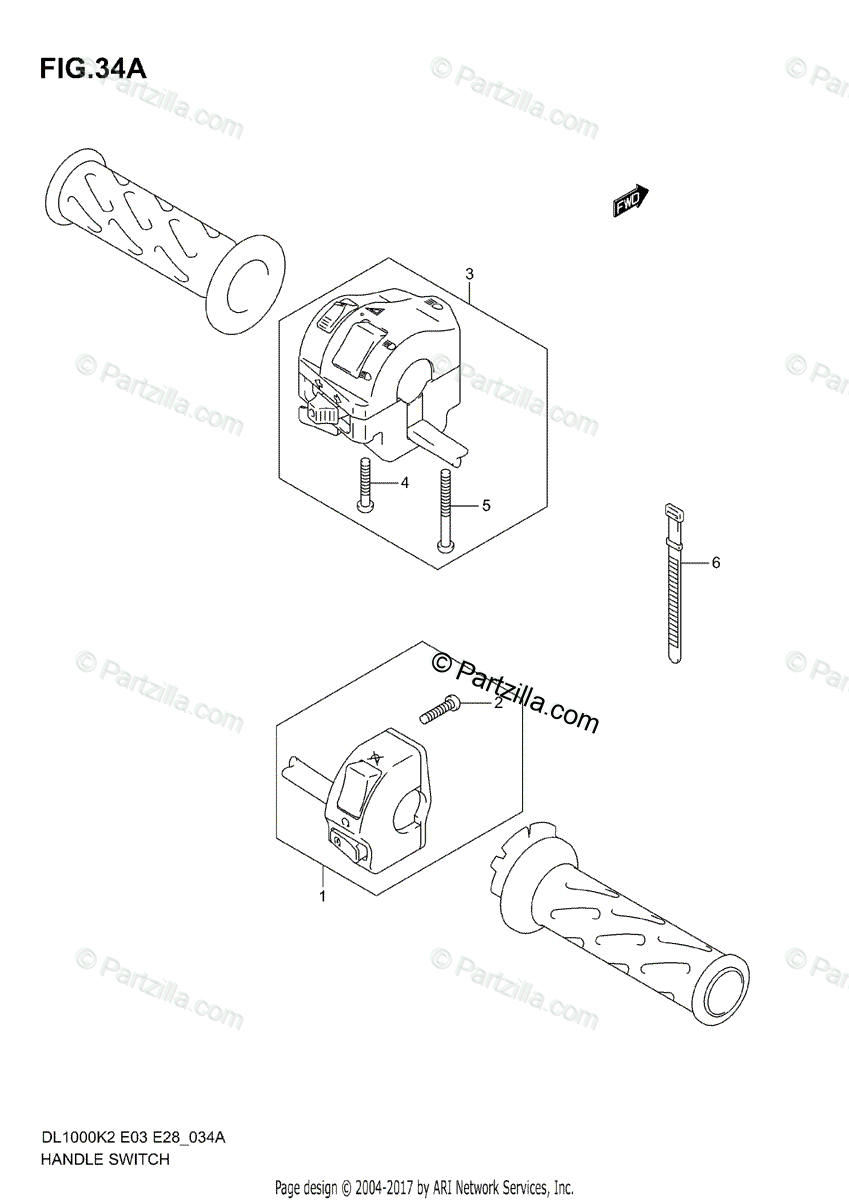 FIG.34A

© Partzilla.com

FWD

3

4

5

6

© Partzilla.com

2

1

DL1000K2 E03 E28_034A
HANDLE SWITCH

Page design © 2004-2017 by ARI Network Services, Inc.