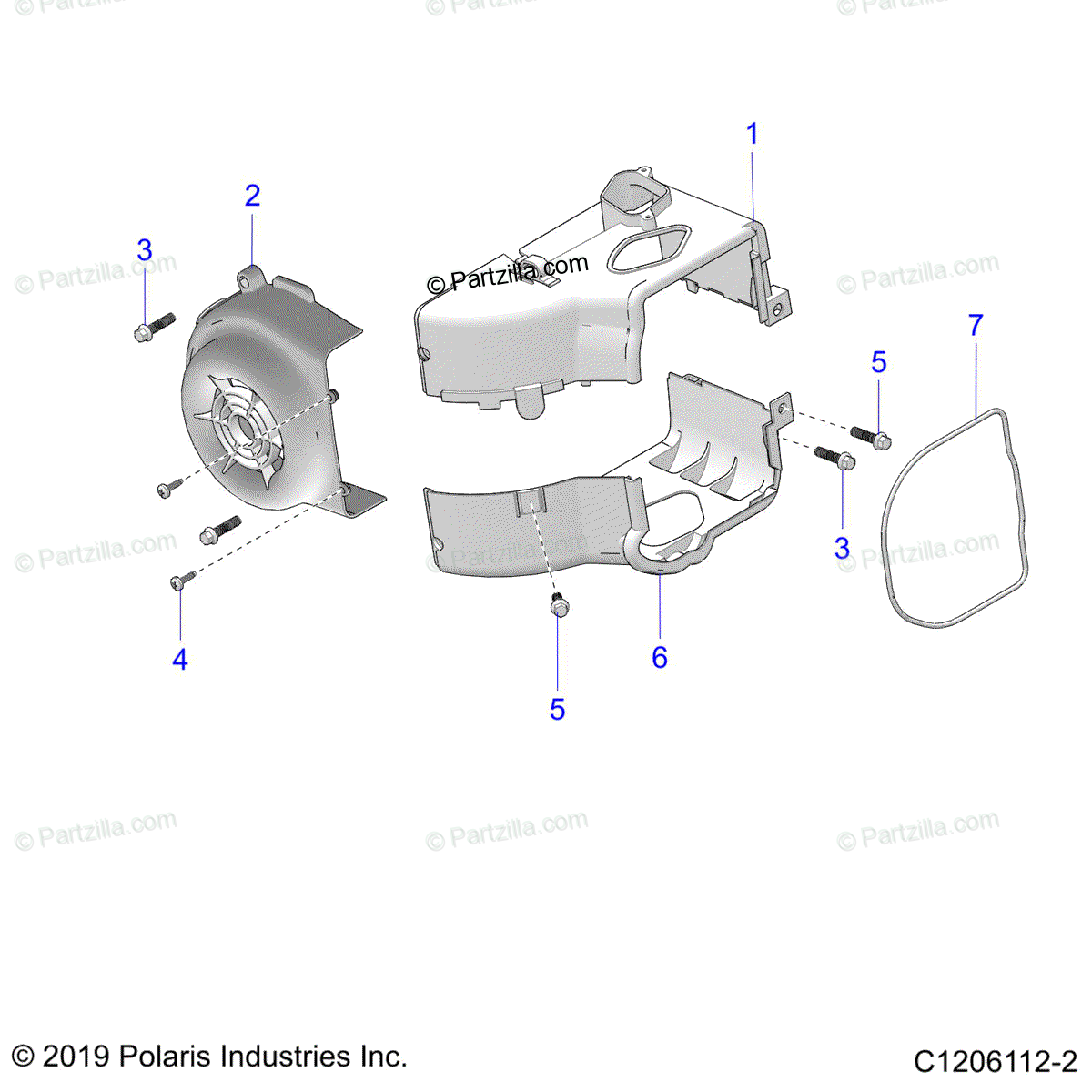 © Partzilla.com © Partzilla.com © Partzilla.com

1

2

3

© Partzilla.com

© Partzilla.com

© Partzilla.com

7

5

3

© Partzilla.com

© Partzilla.com

© Partzilla.com

4

6

5

© Partzilla.com © Partzilla.com © Partzilla.com

© 2019 Polaris Industries Inc.

C1206112-2