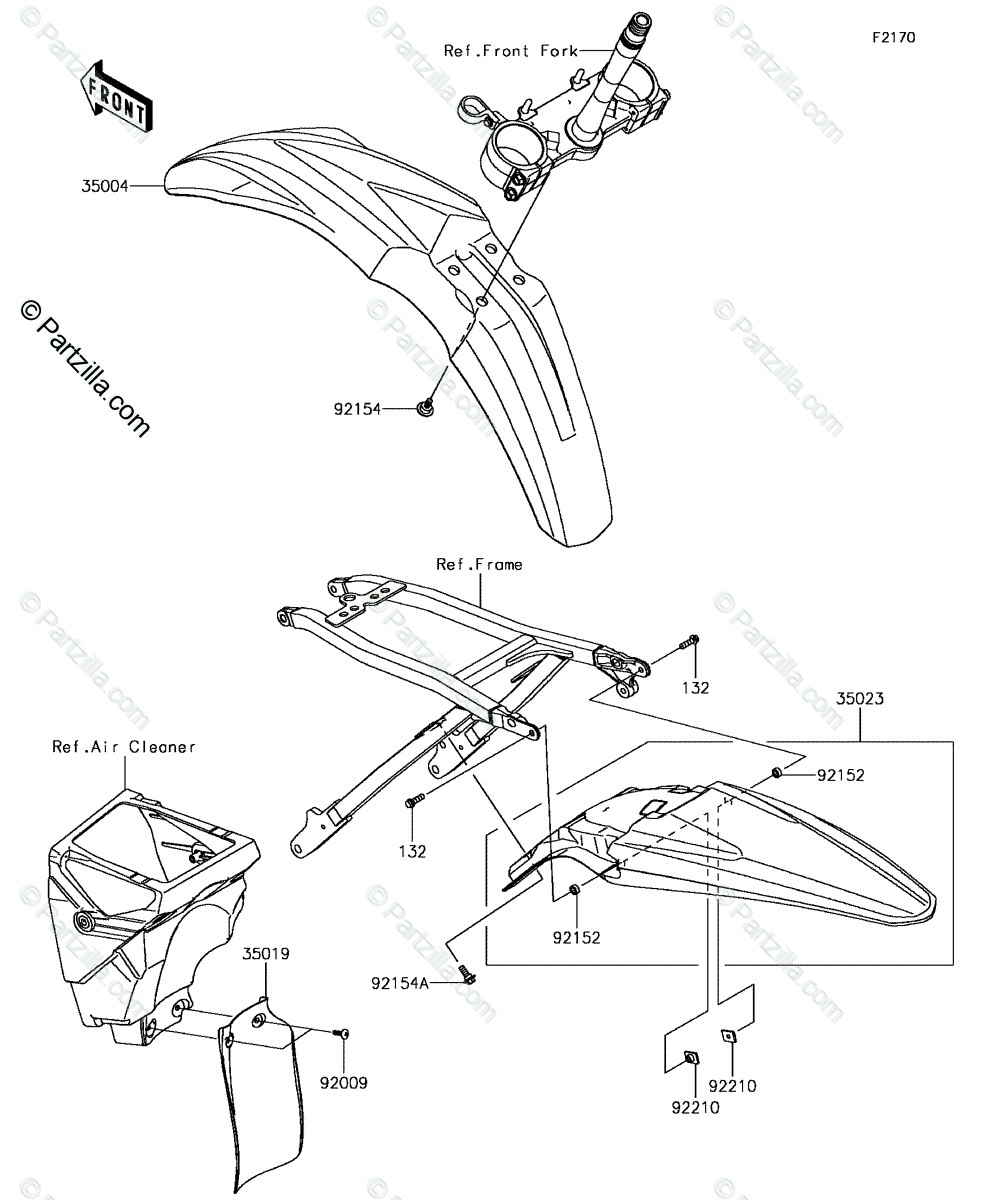 F2170

Ref.Front Fork

FRONT

35004

© Partzilla.com

92154

Ref.Frame

132

35023

Ref.Air Cleaner

92152

132

92152

35019

92154A

92009

92210

92210