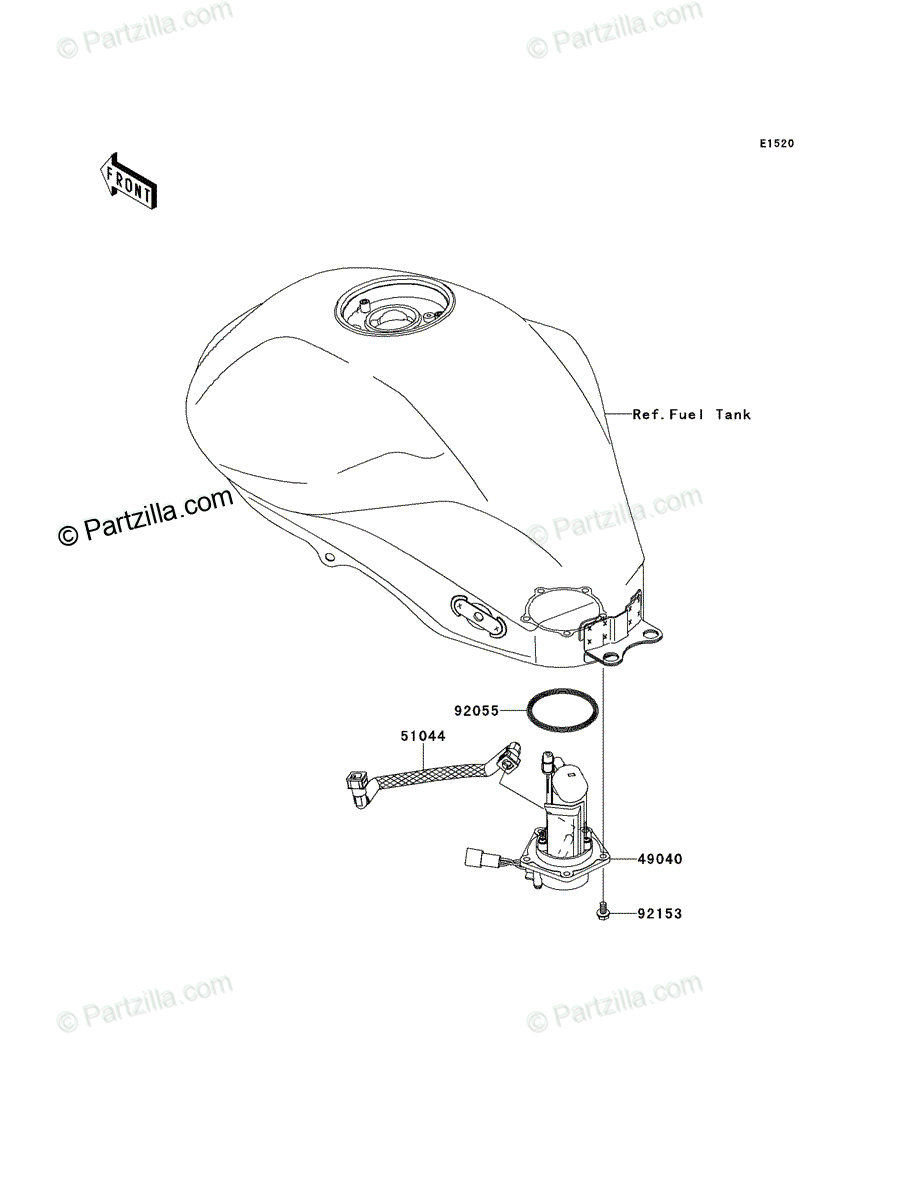 © Partzilla.com © Partzilla.com

E1520

FRONT

Ref.Fuel Tank

© Partzilla.com

© Partzilla.com

92055

51044

49040

92153

© Partzilla.com © Partzilla.com