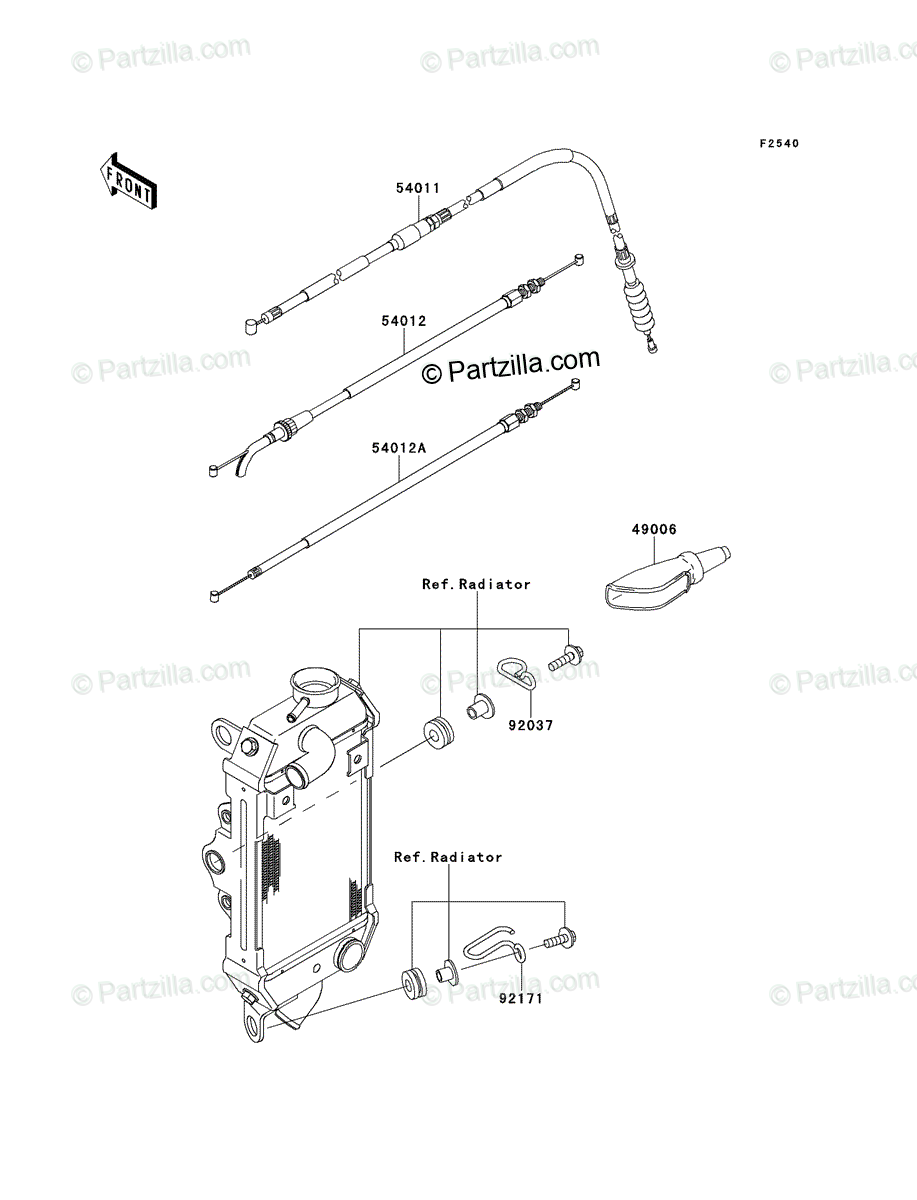 © Partzilla.com © Partzilla.com © Partzilla.com

F2540

FRONT

54011

54012

© Partzilla.com © Partzilla.com © Partzilla.com

54012A

49006

Ref.Radiator

© Partzilla.com © Partzilla.com © Partzilla.com

92037

Ref.Radiator

92171

© Partzilla.com © Partzilla.com © Partzilla.com