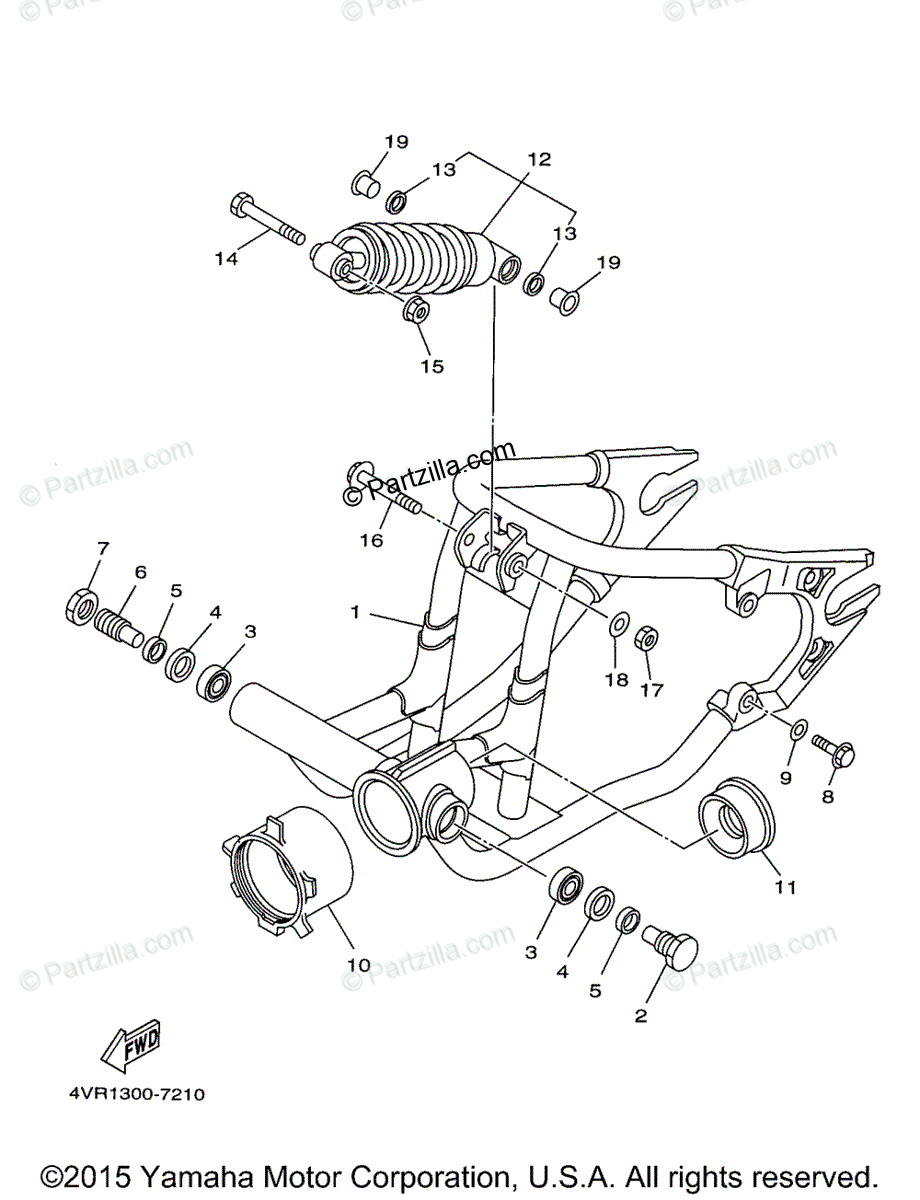 © Partzilla.com © Partzilla.com © Partzilla.com

19
13
12
13
19
14
15

© Partzilla.com © Partzilla.com © Partzilla.com

16
7
6
5
4
3
1
18
17
9
8
11
10
3
4
5
2

© Partzilla.com © Partzilla.com © Partzilla.com

FWD

4VR1300-7210

©2015 Yamaha Motor Corporation, U.S.A. All rights reserved.