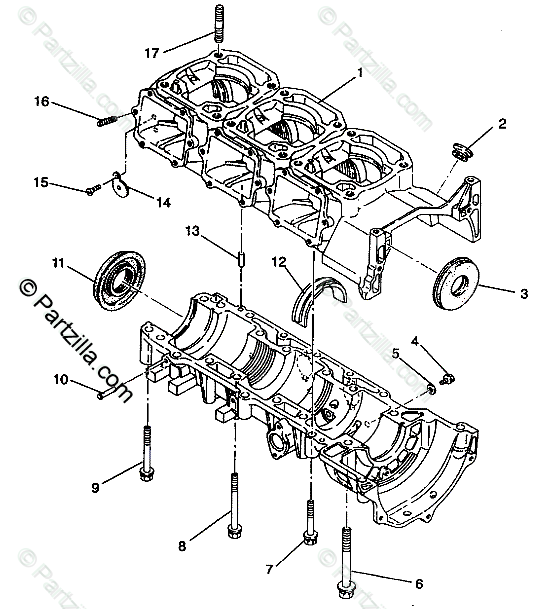 © Partzilla.com
© Partzilla.com
17
1
16
2
15
14
13
11
12
3
© Partzilla.com
© Partzilla.com
4
5
10
9
8
7
6
© Partzilla.com
© Partzilla.com