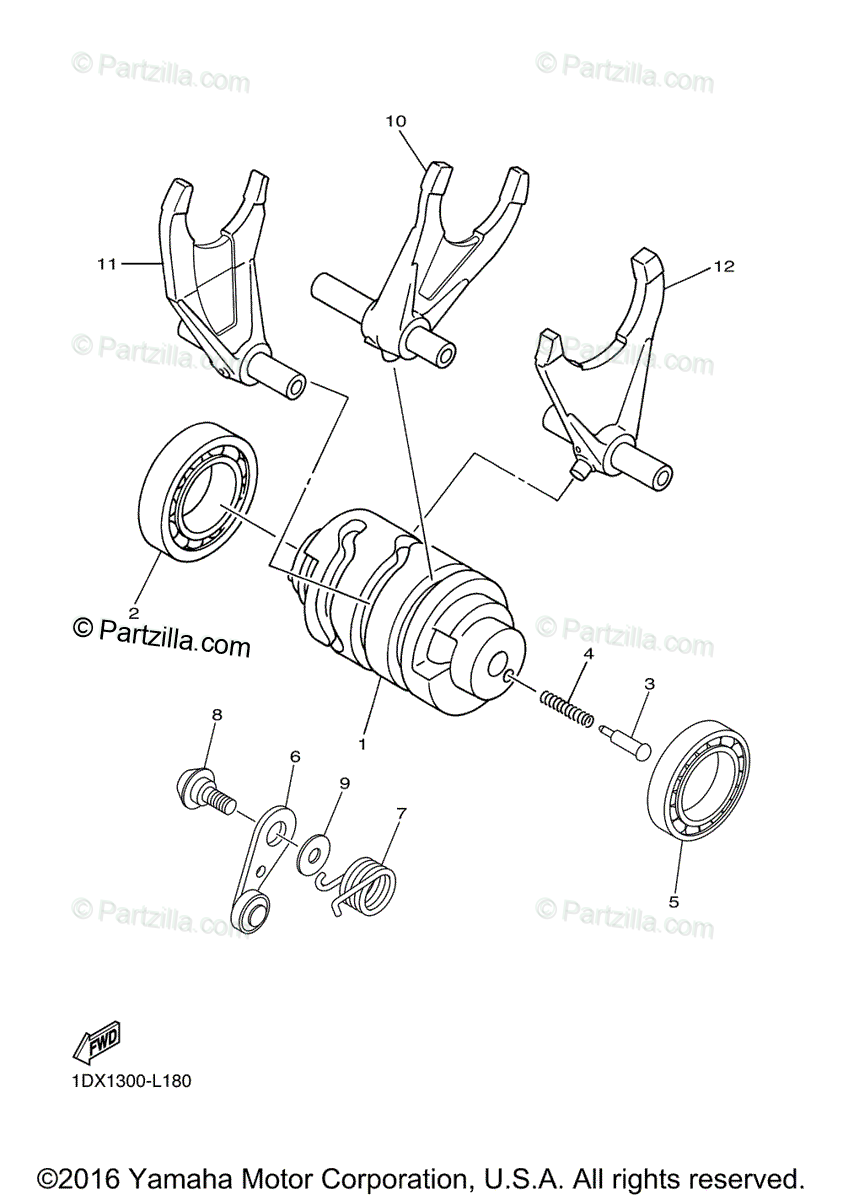 © Partzilla.com
© Partzilla.com

10

11

12

© Partzilla.com
© Partzilla.com

2

© Partzilla.com
© Partzilla.com

4

3

1

8

6

9

7

5

© Partzilla.com
© Partzilla.com

FWD

1DX1300-L180

©2016 Yamaha Motor Corporation, U.S.A. All rights reserved.