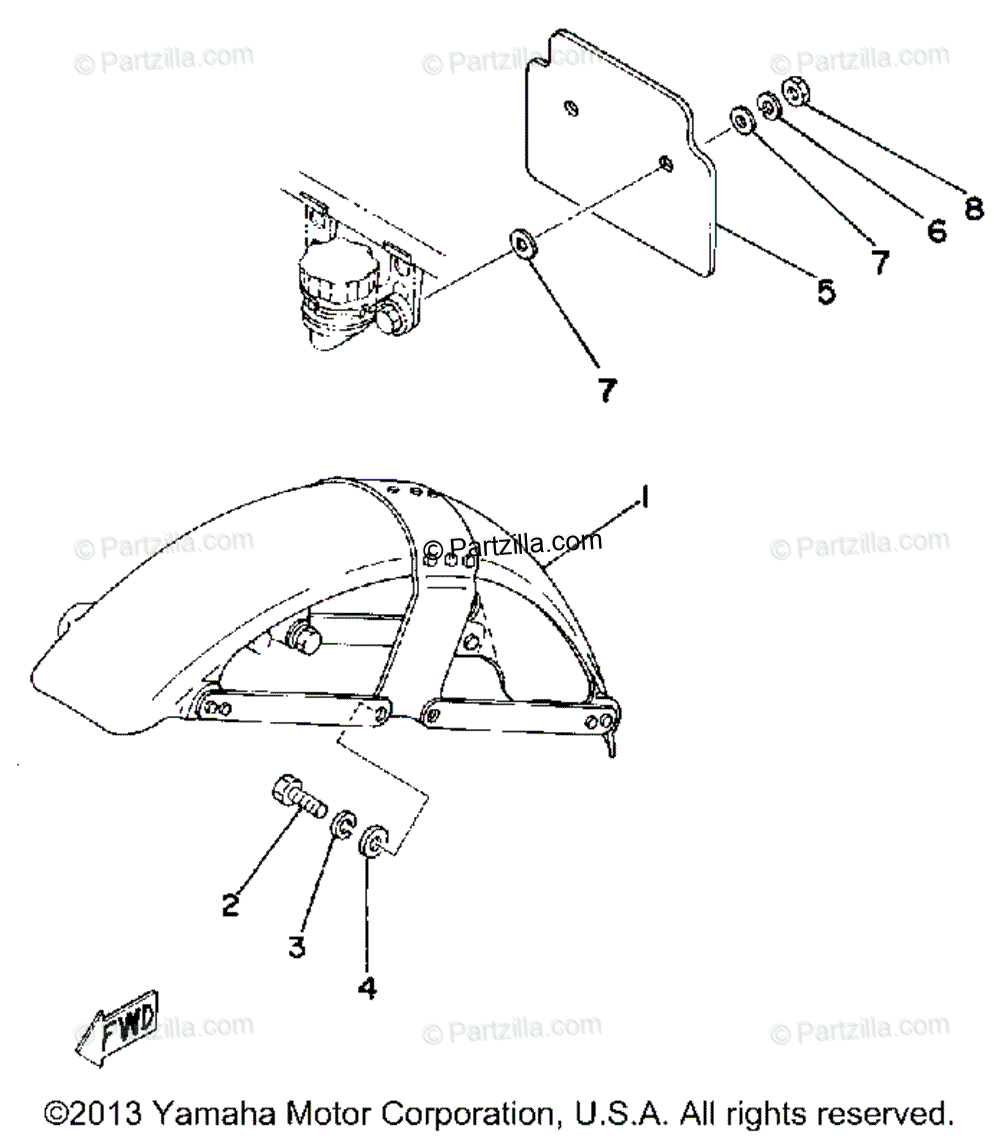 © Partzilla.com
© Partzilla.com
© Partzilla.com

8
6
7
5
7

1
© Partzilla.com
© Partzilla.com
© Partzilla.com

2
3
4

FWD
© Partzilla.com
© Partzilla.com
© Partzilla.com

©2013 Yamaha Motor Corporation, U.S.A. All rights reserved.