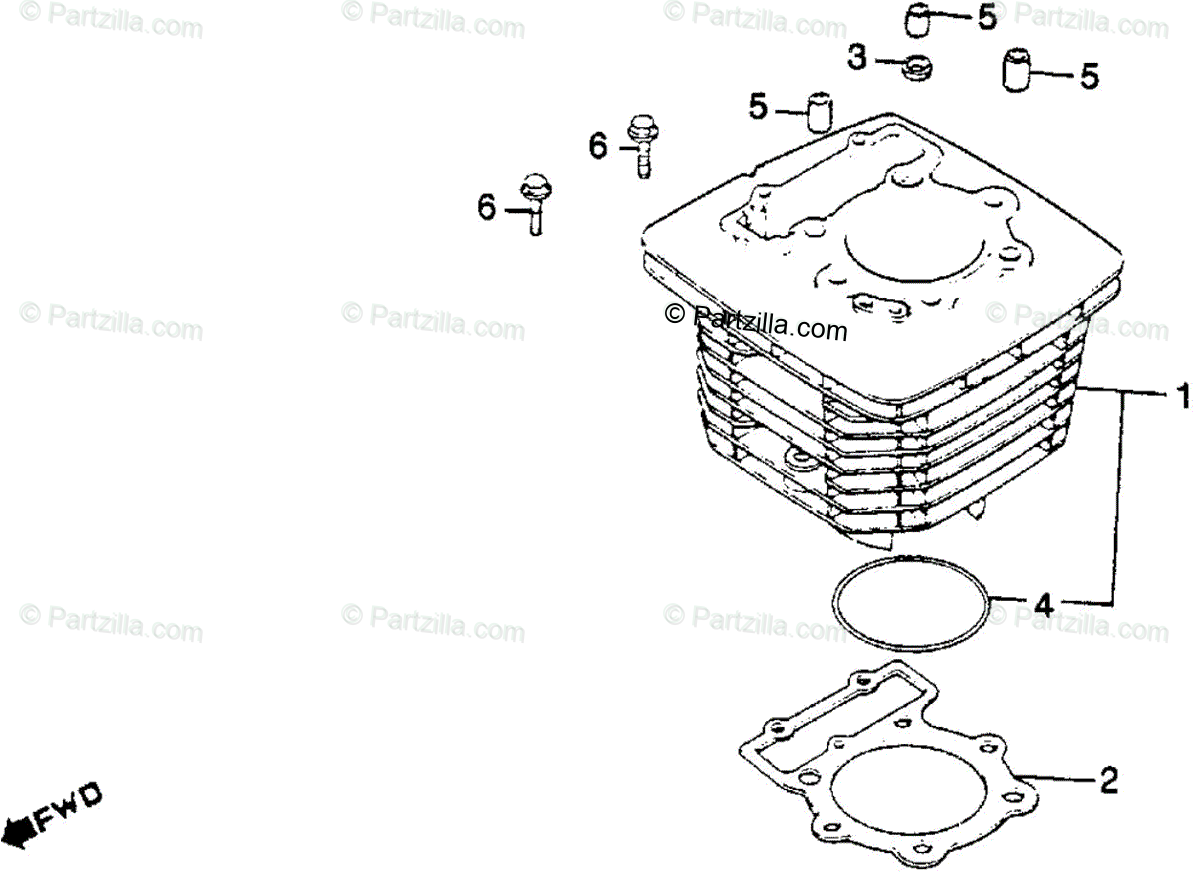 © Partzilla.com © Partzilla.com © Partzilla.com © Partzilla.com

5
3
5
5
6
6

© Partzilla.com © Partzilla.com © Partzilla.com © Partzilla.com

1

© Partzilla.com © Partzilla.com © Partzilla.com © Partzilla.com

4

2

FWD