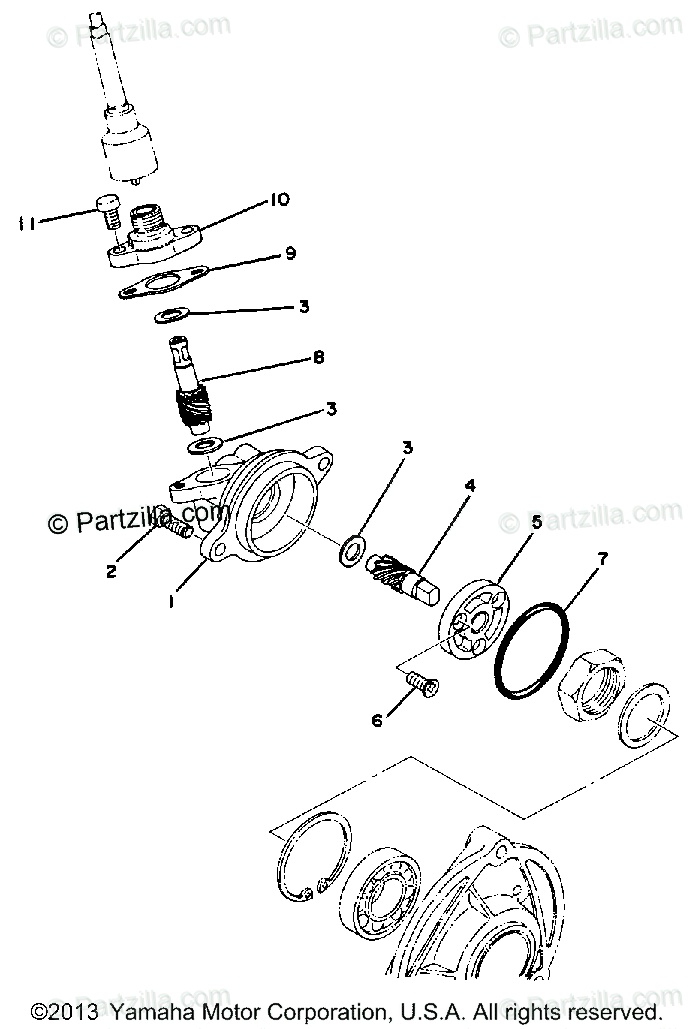 © Partzilla.com
© Partzilla.com
11
10
9
3
8
3
3
4
© Partzilla.com
© Partzilla.com
5
7
2
1
6
©2013 Yamaha Motor Corporation, U.S.A. All rights reserved.