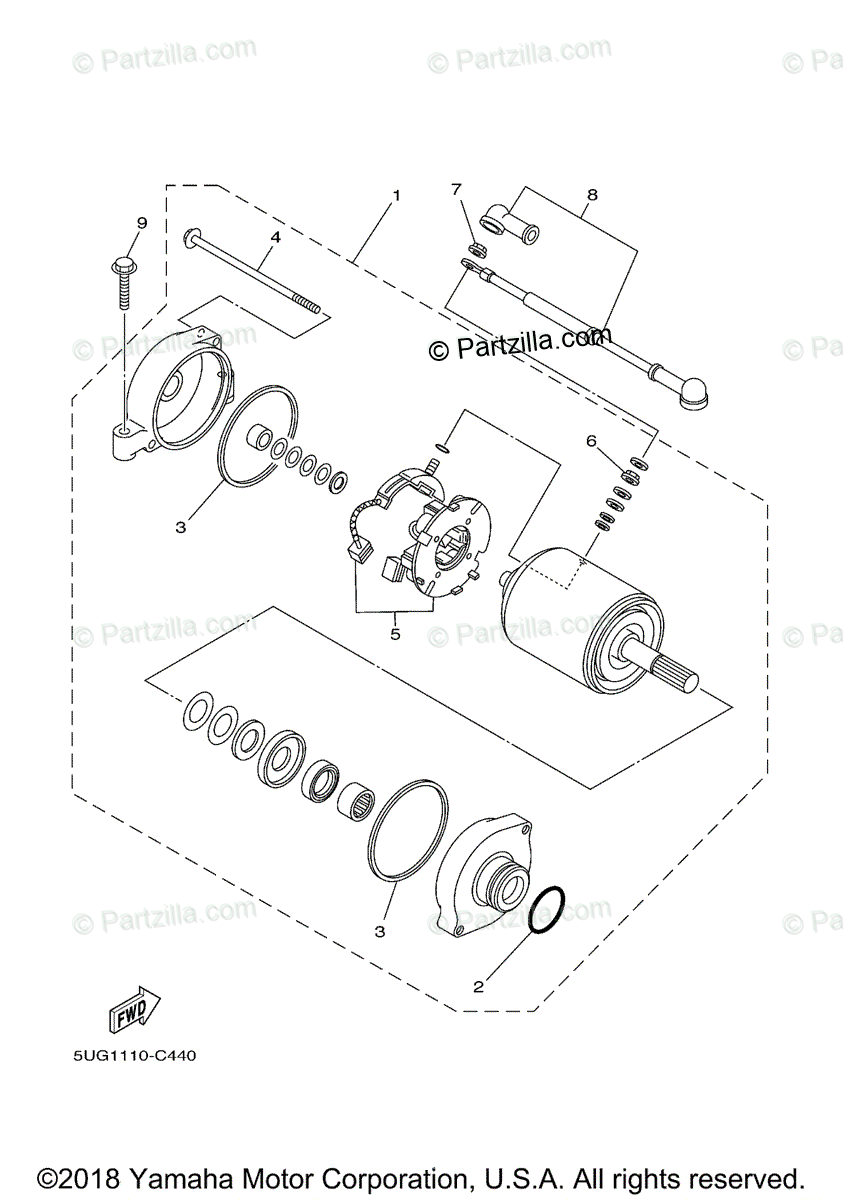 © Partzilla.com © Partzilla.com © Pa

1
7
8
9
4

© Partzilla.com © Partzilla.com © Pa

6
3
5

© Partzilla.com © Partzilla.com © Pa

3
2

© Partzilla.com © Partzilla.com © Pa

FWD

5UG1110-C440

©2018 Yamaha Motor Corporation, U.S.A. All rights reserved.