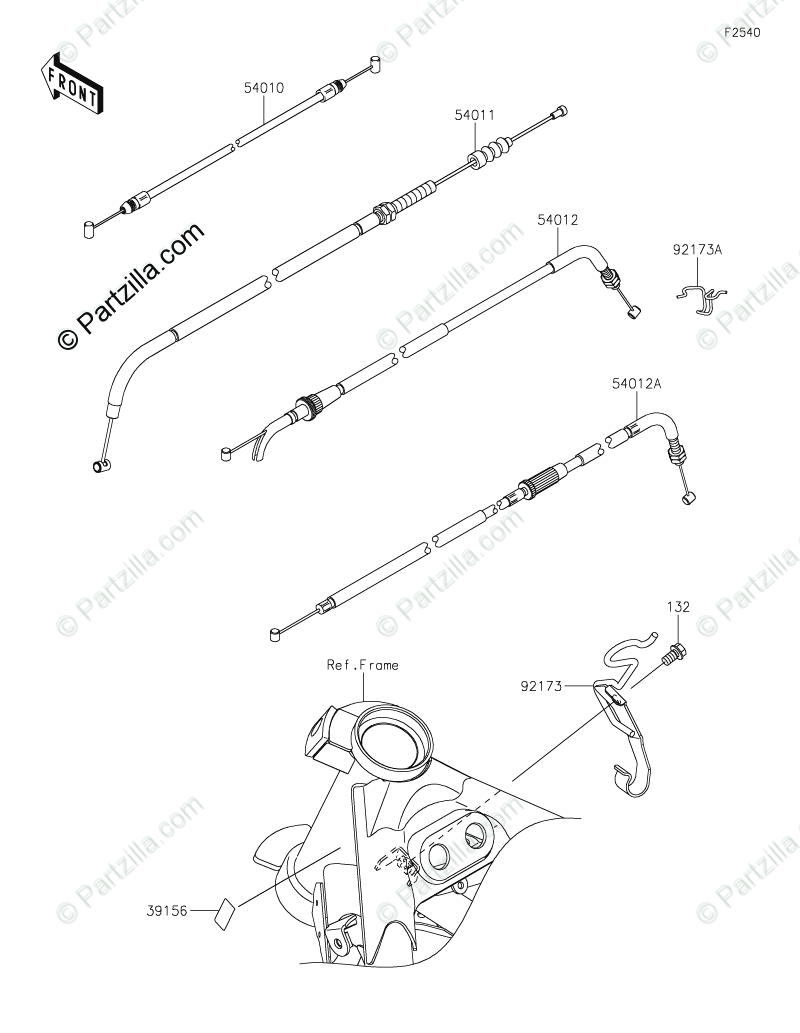 F2540

FRONT

54010

54011

© Partzilla.com

54012

92173A

54012A

132

Ref.Frame

92173

39156