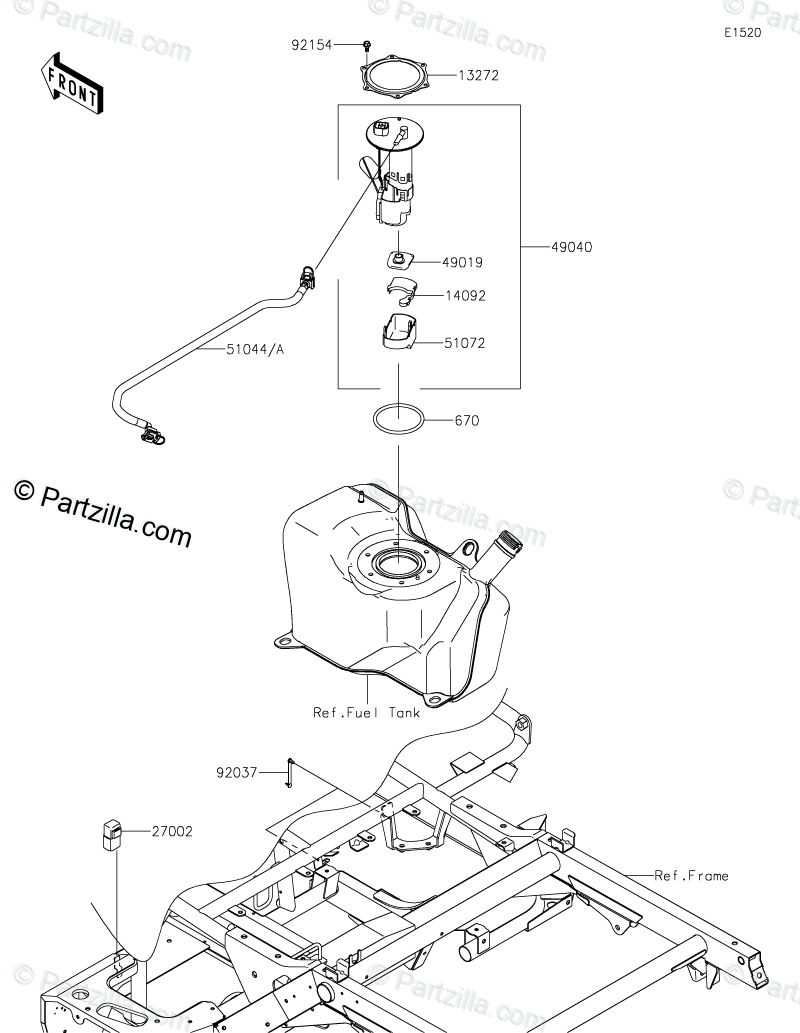 © Partzilla.com © Partzilla.com © Partzilla.com

E1520

FRONT

92154

13272

49040

49019

14092

51072

51044/A

670

© Partzilla.com

© Partzilla.com

© Partzilla.com

Ref.Fuel Tank

92037

27002

Ref.Frame

© Partzilla.com © Partzilla.com © Partzilla.com