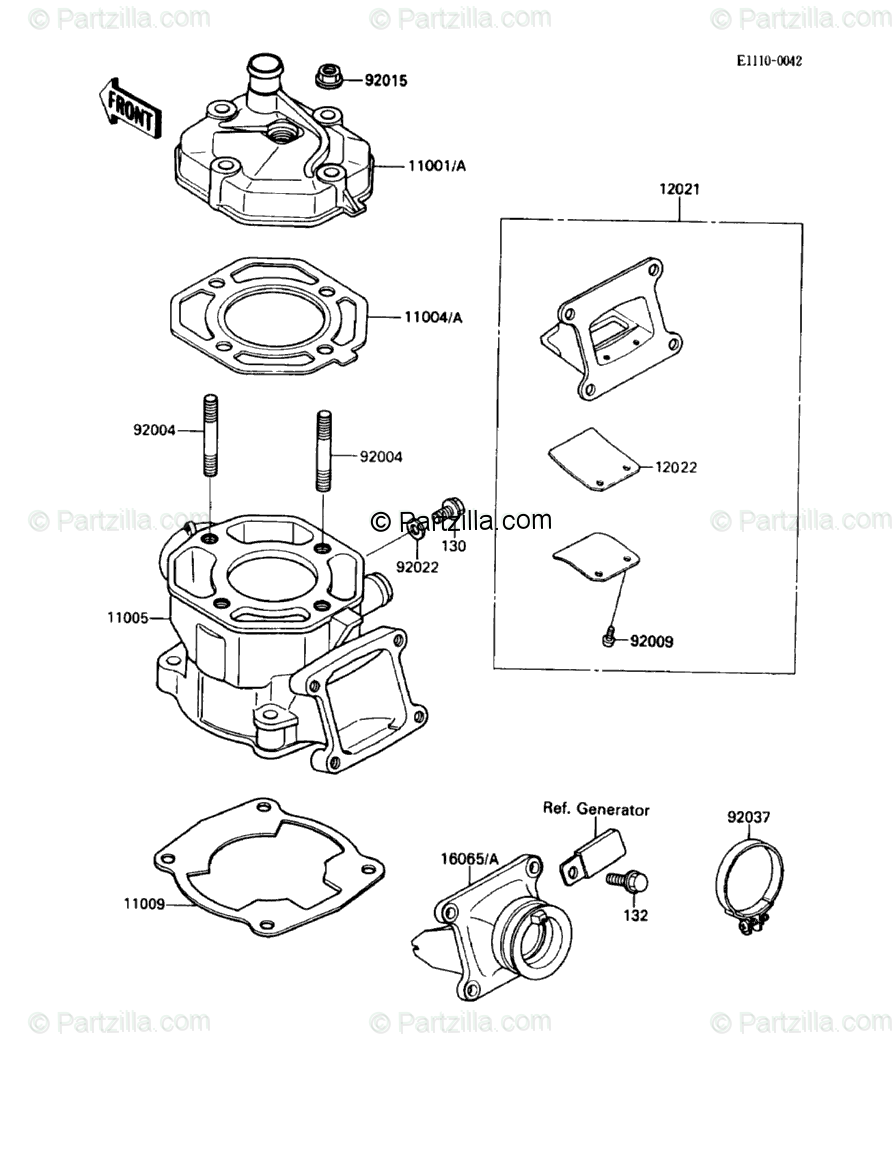 © Partzilla.com © Partzilla.com © Partzilla.com

E1110-0042

FRONT

92015

11001/A

12021

11004/A

92004

92004

12022

© Partzilla.com © Partzilla.com © Partzilla.com

130

92022

11005

92009

Ref. Generator

92037

16065/A

11009

132

© Partzilla.com © Partzilla.com © Partzilla.com