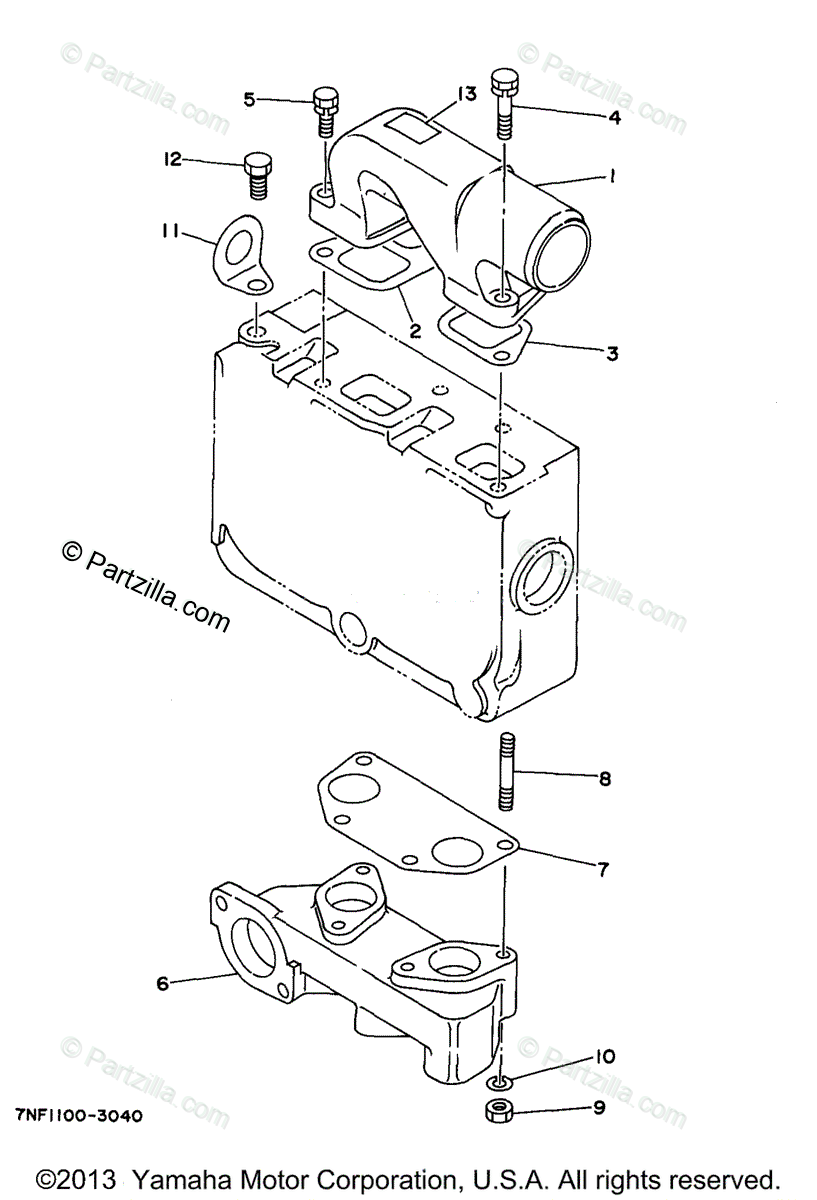 © Partzilla.com
© Partzilla.com
5
13
4
12
1
11
2
3
© Partzilla.com
© Partzilla.com
8
7
6
© Partzilla.com
© Partzilla.com
10
9
7NF1100-3040
©2013 Yamaha Motor Corporation, U.S.A. All rights reserved.