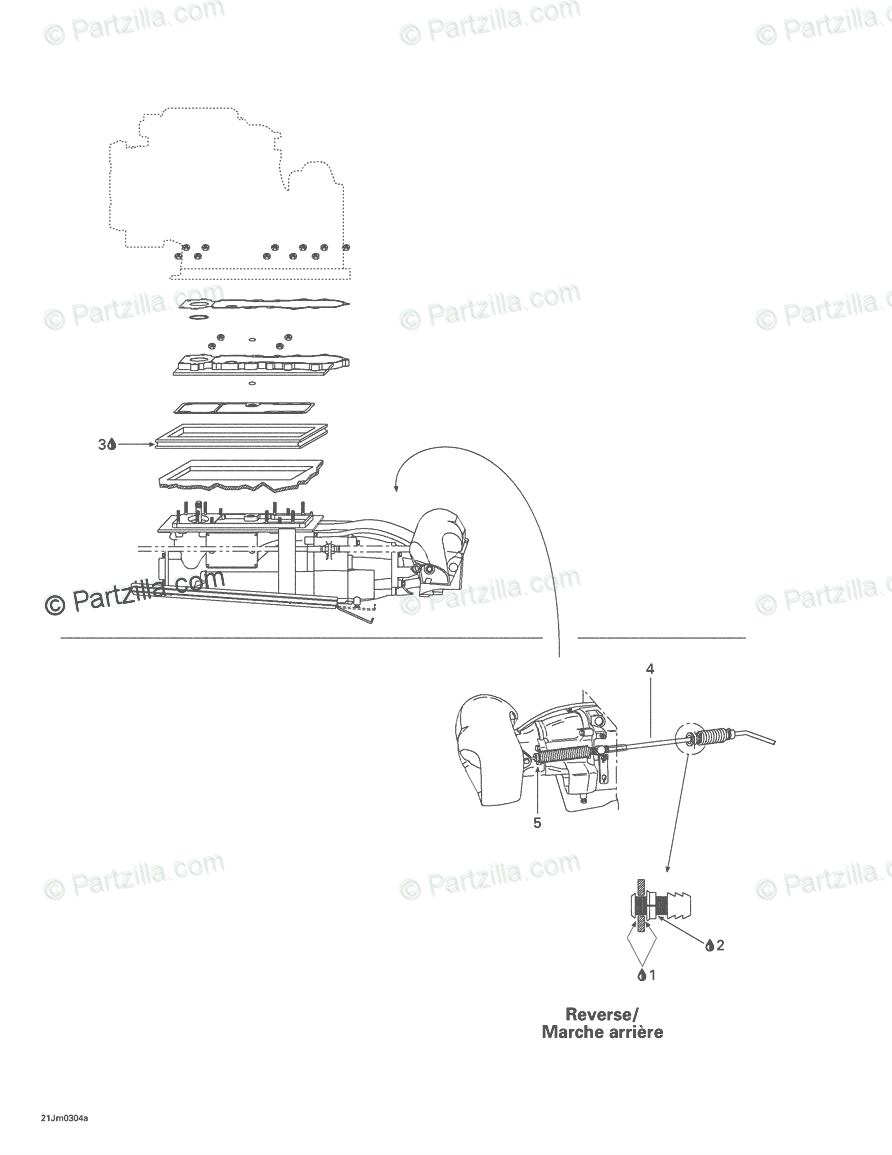 © Partzilla.com © Partzilla.com © Partzilla.com

© Partzilla.com © Partzilla.com © Partzilla.com

3

© Partzilla.com © Partzilla.com © Partzilla.com

4

5

© Partzilla.com © Partzilla.com © Partzilla.com

2

1

Reverse/
Marche arrière

21Jm0304a