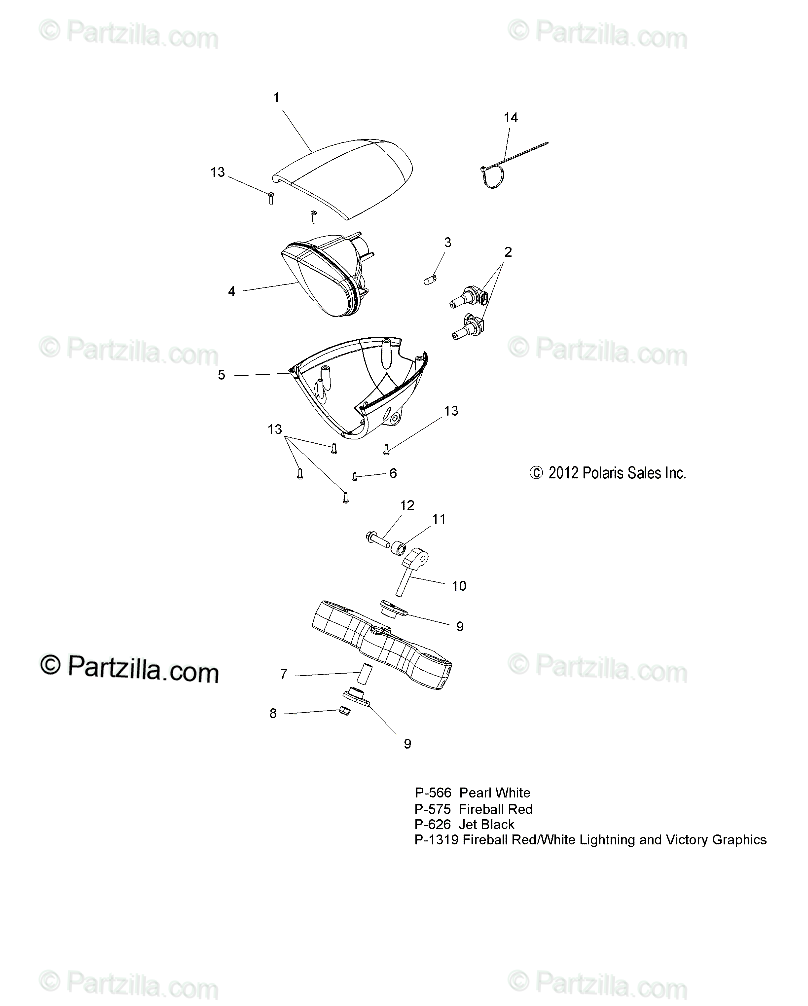 © Partzilla.com
© Partzilla.com

1
14
13
3
2
4
© Partzilla.com
© Partzilla.com
5
13
13
6
© 2012 Polaris Sales Inc.
12
11
10
9
© Partzilla.com
© Partzilla.com
7
8
9

P-566 Pearl White
P-575 Fireball Red
P-626 Jet Black
P-1319 Fireball Red/White Lightning and Victory Graphics

© Partzilla.com
© Partzilla.com