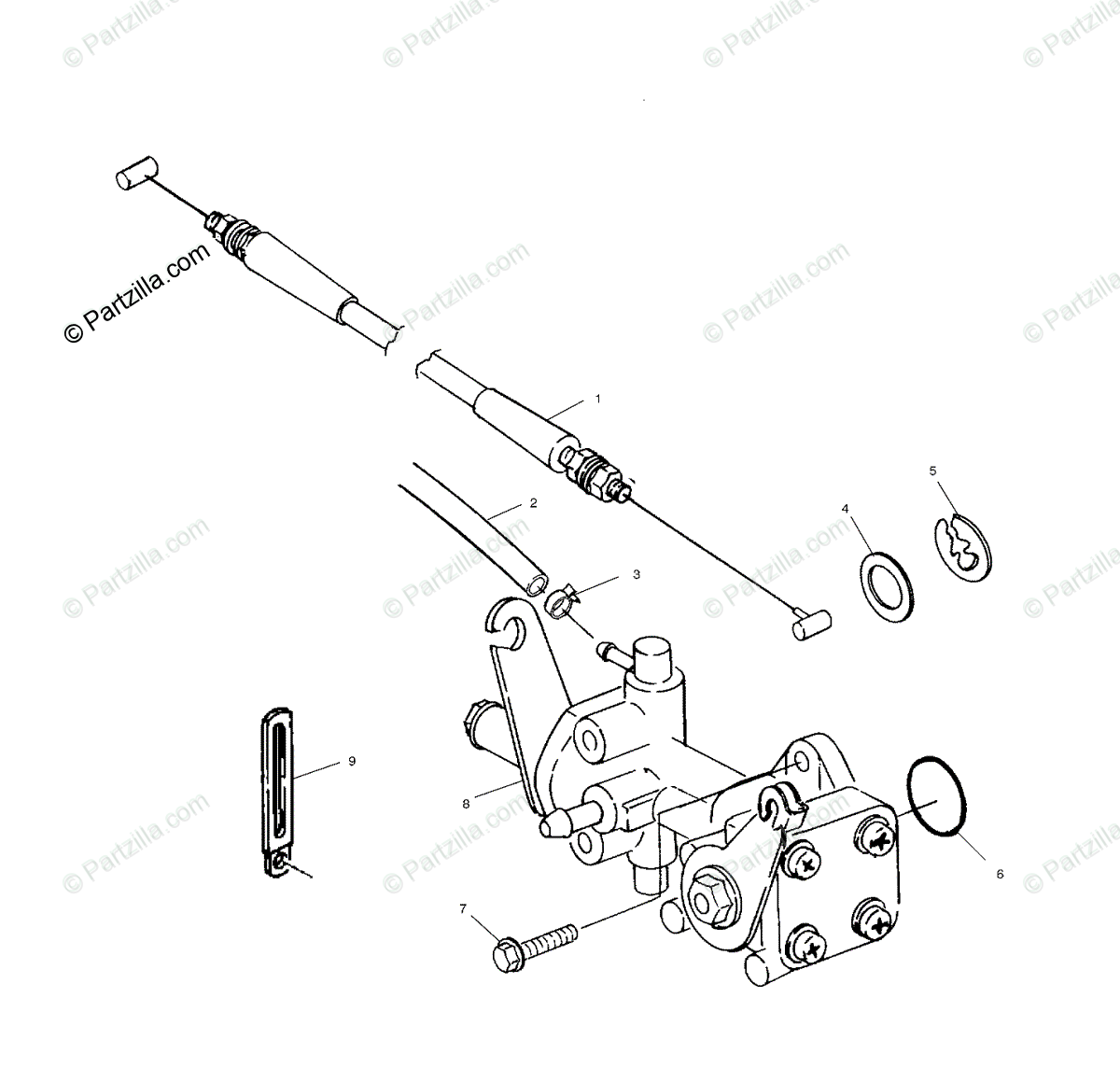 © Partzilla.com

1

2

3

4

5

6

7

8

9