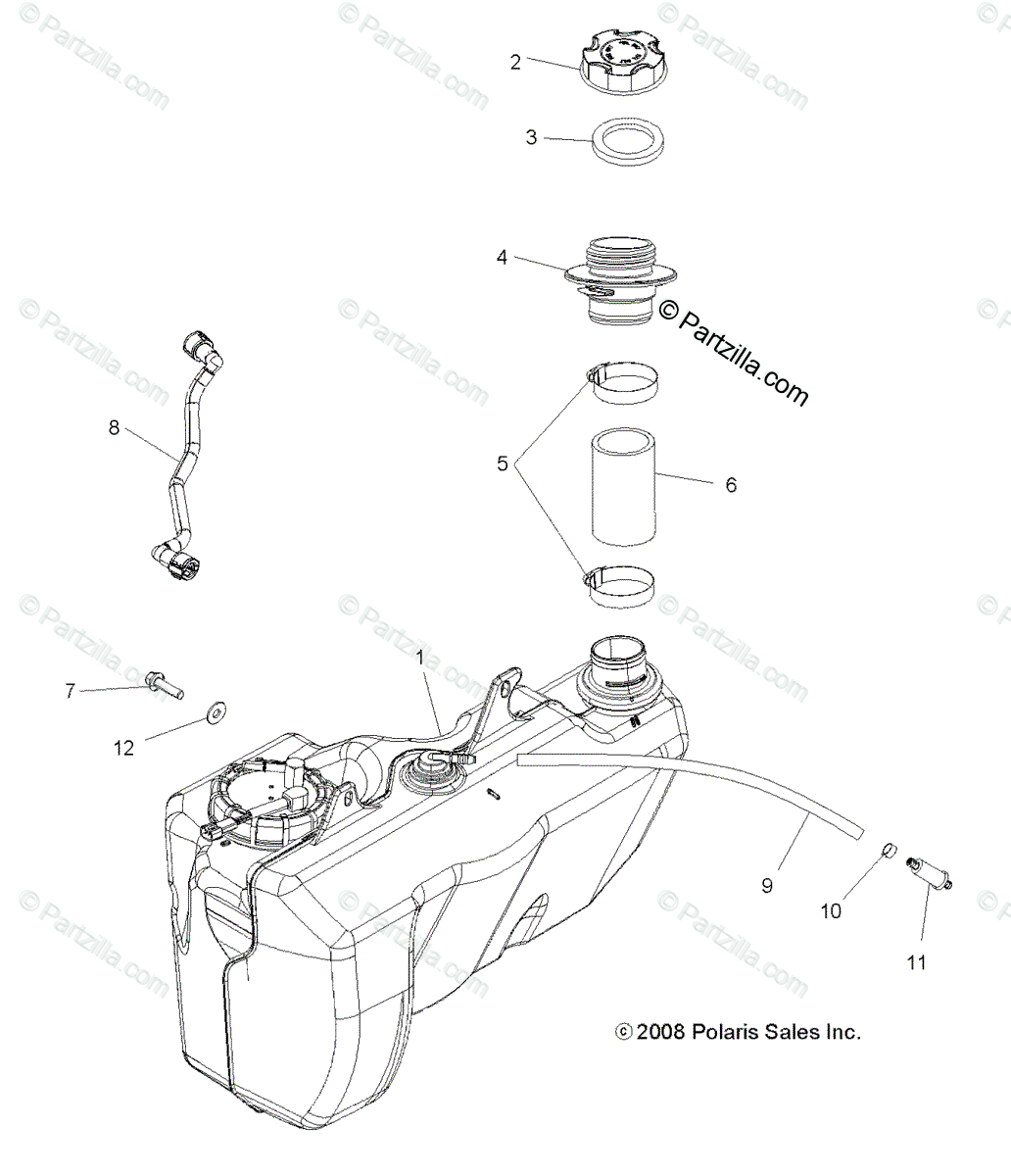 © Partzilla.com

2

3

4

© Partzilla.com

8

5

6

1

7

12

9

10

11

© 2008 Polaris Sales Inc.