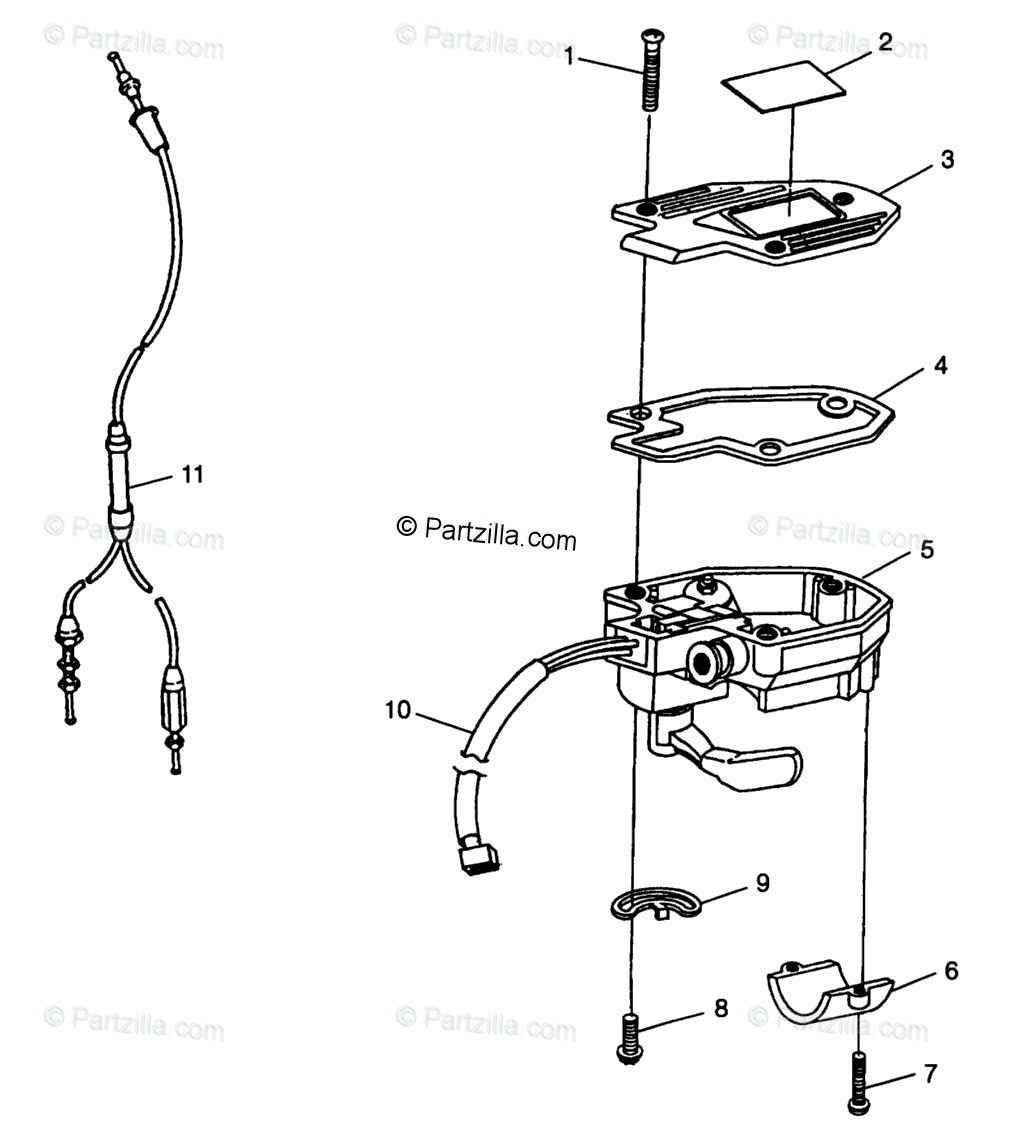 © Partzilla.com
© Partzilla.com
© Partzilla.com
1
2
3
4
11
© Partzilla.com
© Partzilla.com
© Partzilla.com
5
10
9
6
8
7
© Partzilla.com
© Partzilla.com
© Partzilla.com