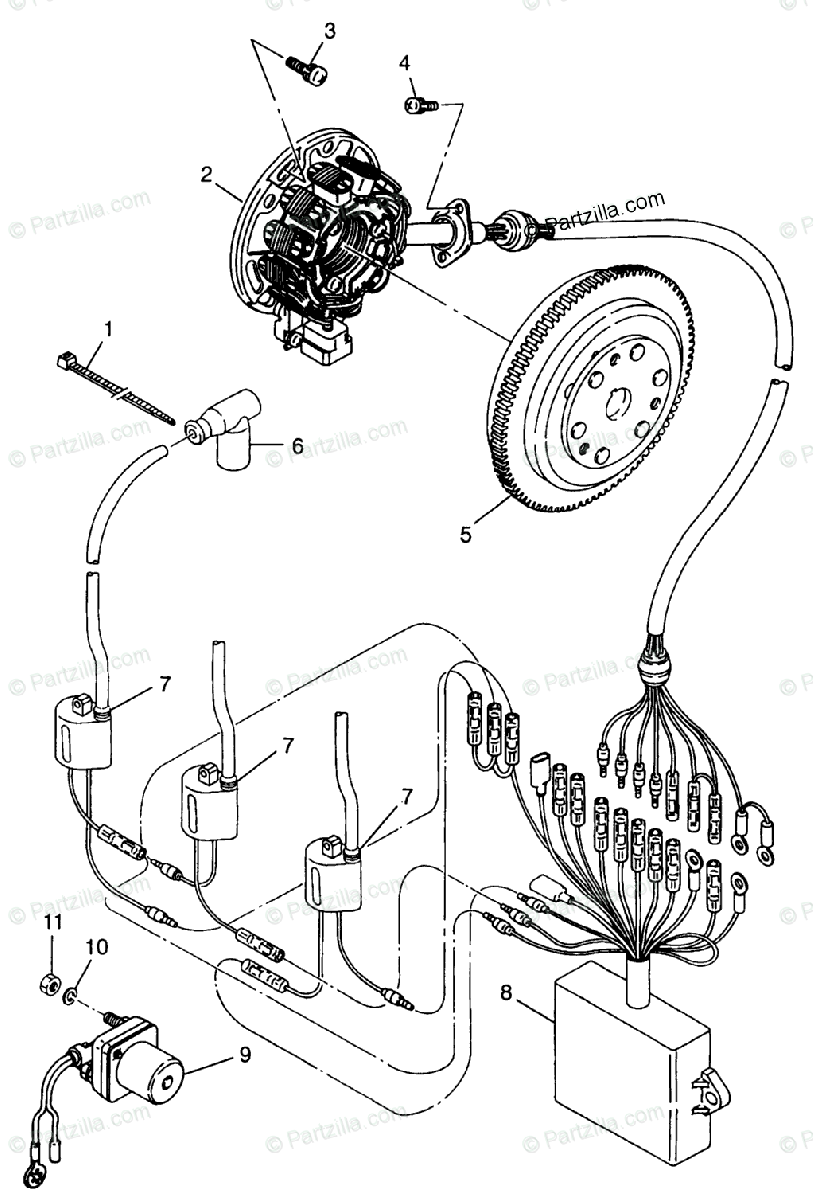 3
4
2
© Partzilla.com
1
6
5
7
7
7
11
10
8
9