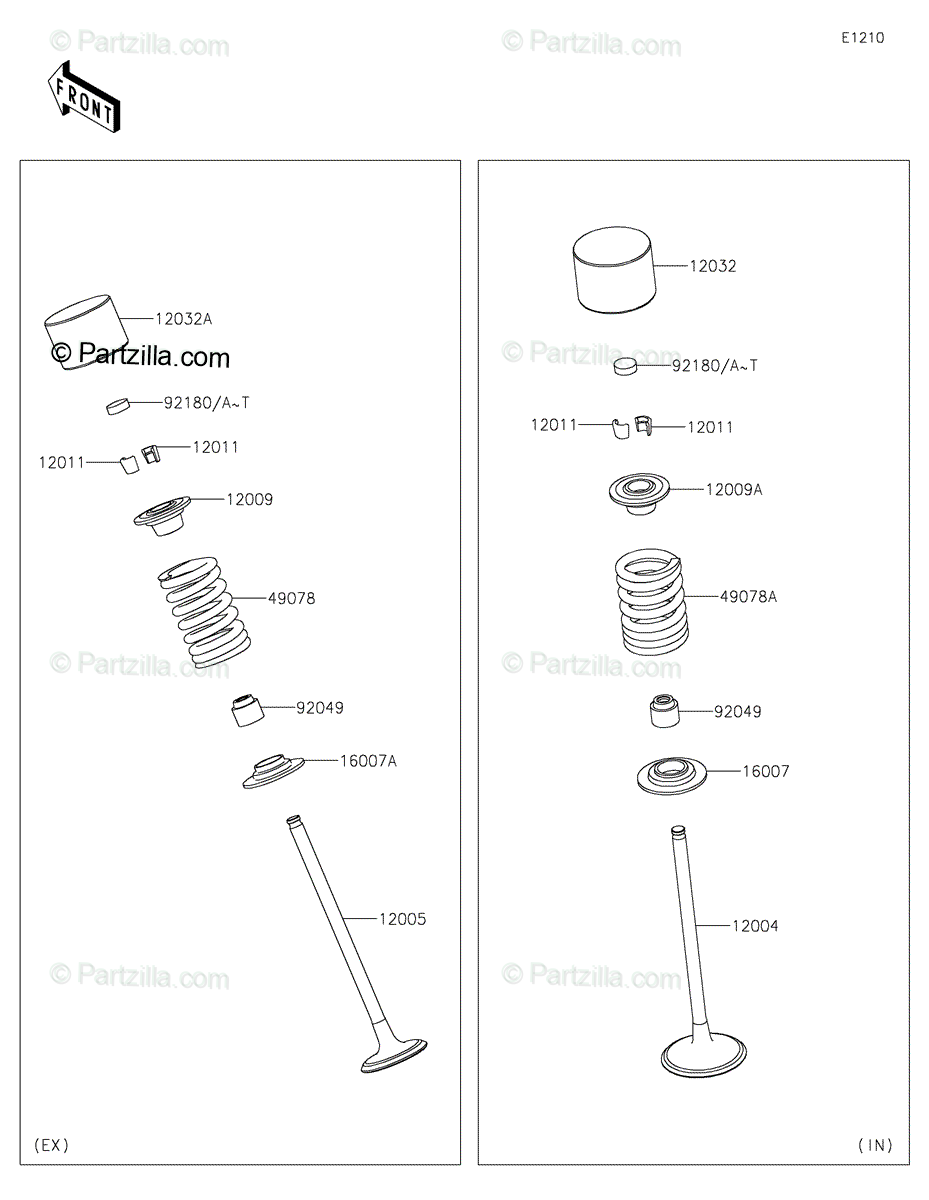 © Partzilla.com
© Partzilla.com
E1210

FRONT

12032A
© Partzilla.com
92180/A~T
12011
12011
12009
49078
© Partzilla.com
92049
16007A
12005
© Partzilla.com
(EX)

12032
© Partzilla.com
92180/A~T
12011
12011
12009A
49078A
© Partzilla.com
92049
16007
12004
© Partzilla.com
(IN)