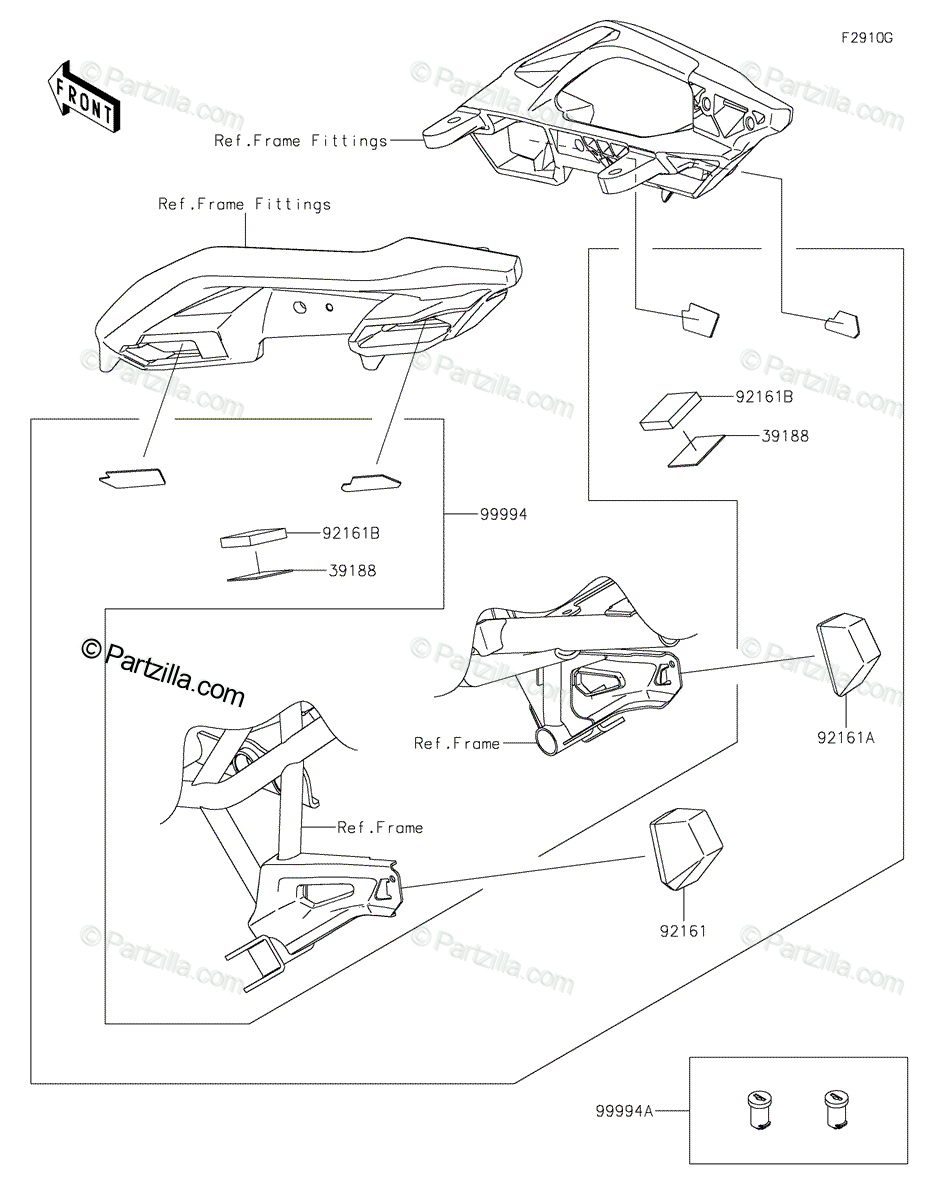 F2910G

FRONT

Ref.Frame Fittings

Ref.Frame Fittings

92161B

39188

99994

92161B

39188

© Partzilla.com

Ref.Frame

92161A

Ref.Frame

92161

99994A