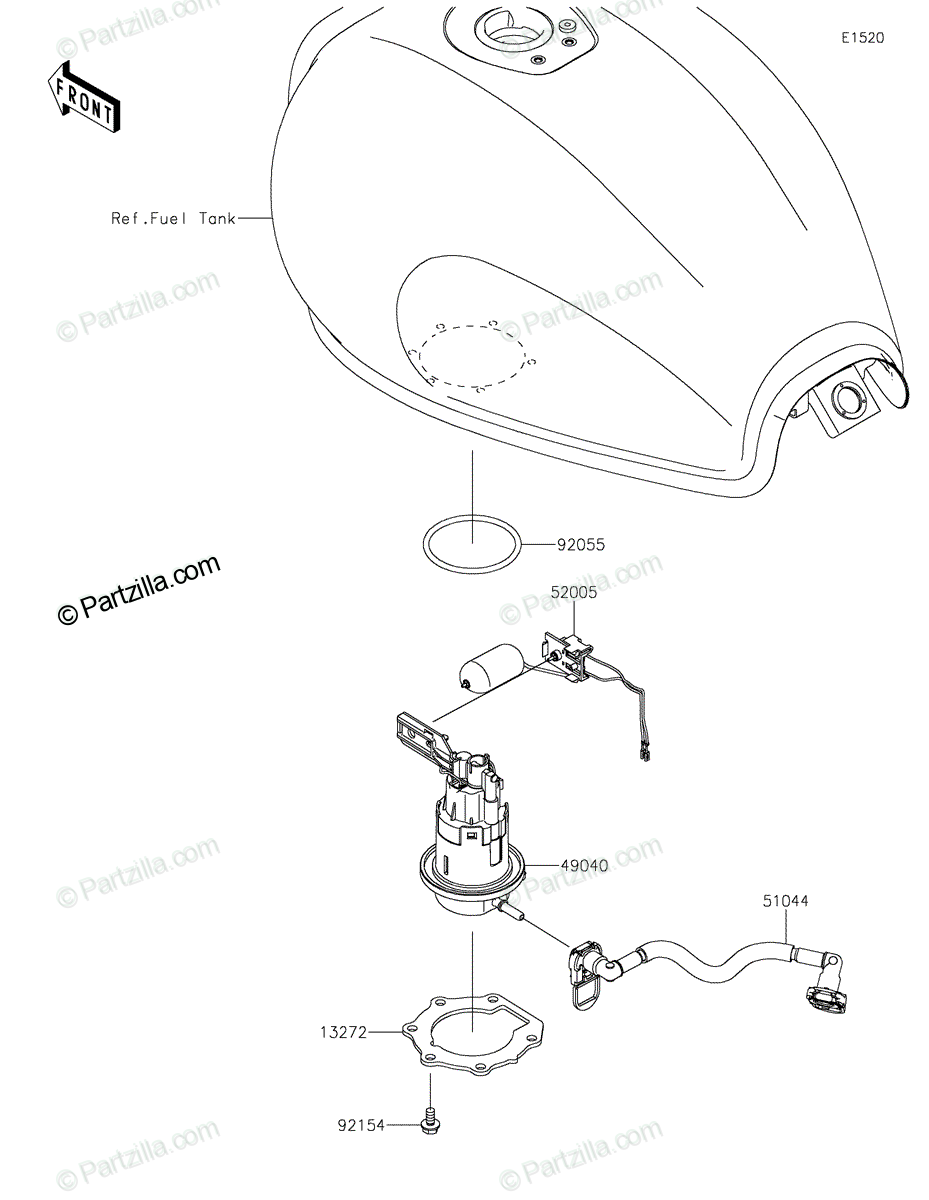 © Partzilla.com

E1520

FRONT

Ref.Fuel Tank

© Partzilla.com

© Partzilla.com

92055

© Partzilla.com

© Partzilla.com

52005

© Partzilla.com

49040

© Partzilla.com

51044

13272

92154

© Partzilla.com

© Partzilla.com