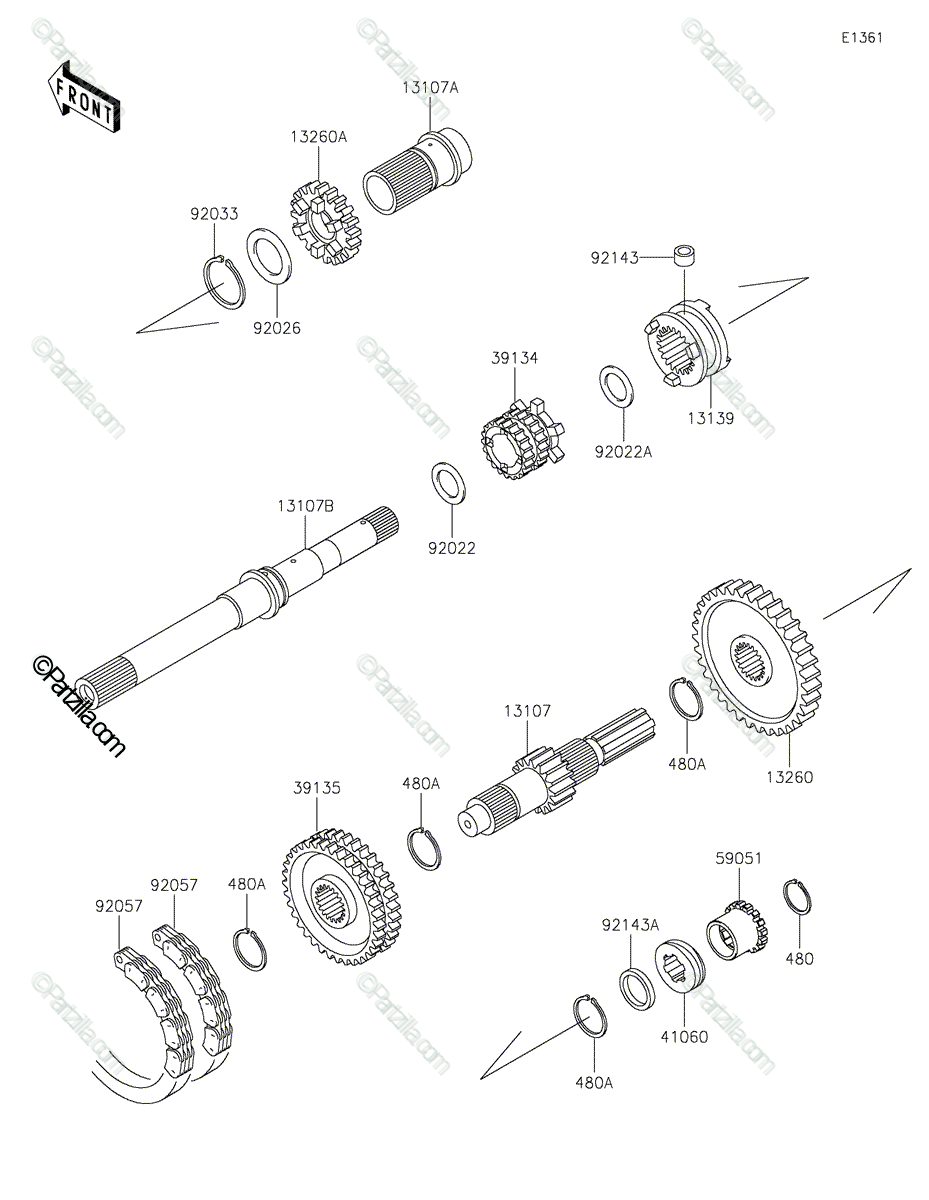 E1361

FRONT

13107A

13260A

92033

92026

92143

13139

39134

92022A

92022

13107B

©Partzilla.com

13107

480A

13260

39135

480A

92057

92057

480A

59051

92143A

480

41060

480A