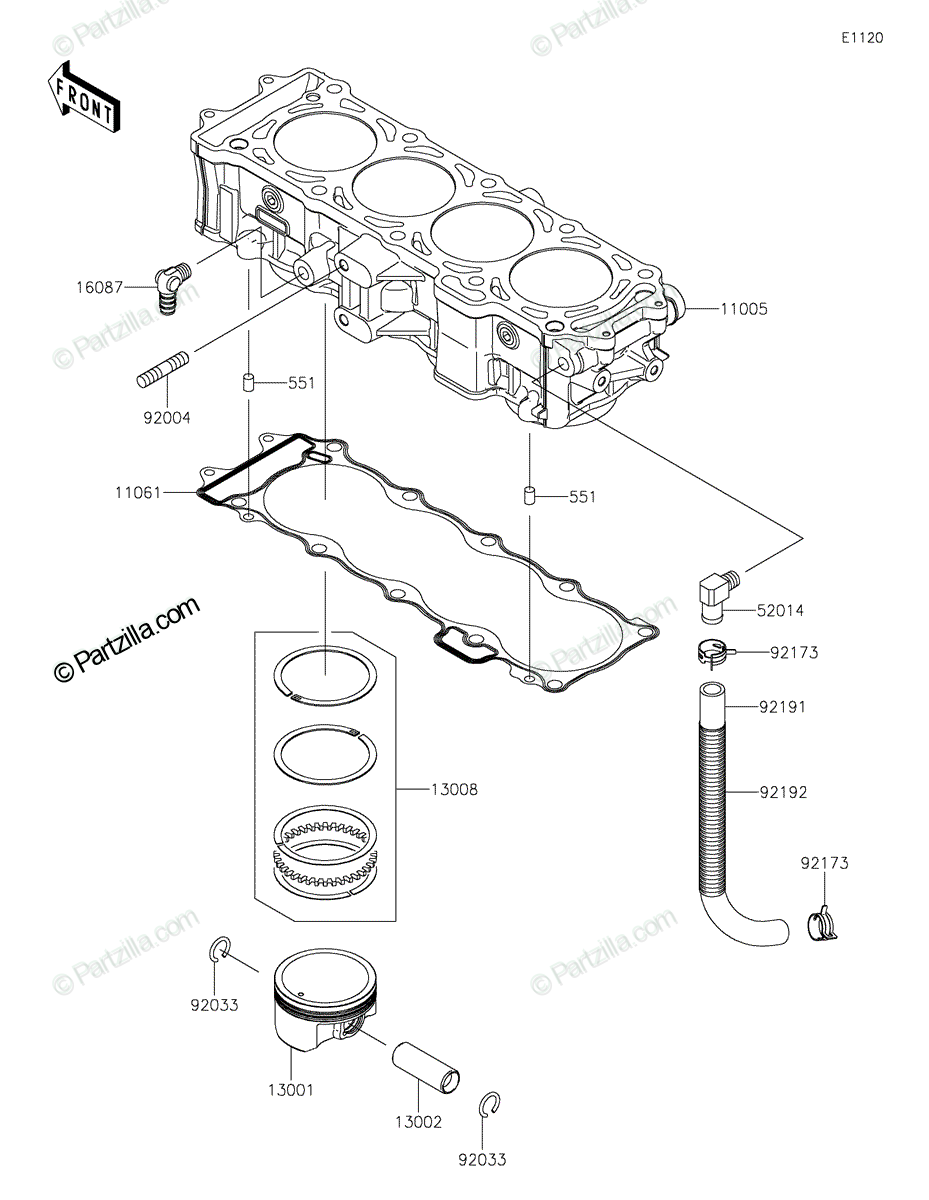 E1120

FRONT

16087

11005

92004

551

11061

551

52014

© Partzilla.com

92173

92191

13008

92192

92173

92033

13001

13002

92033