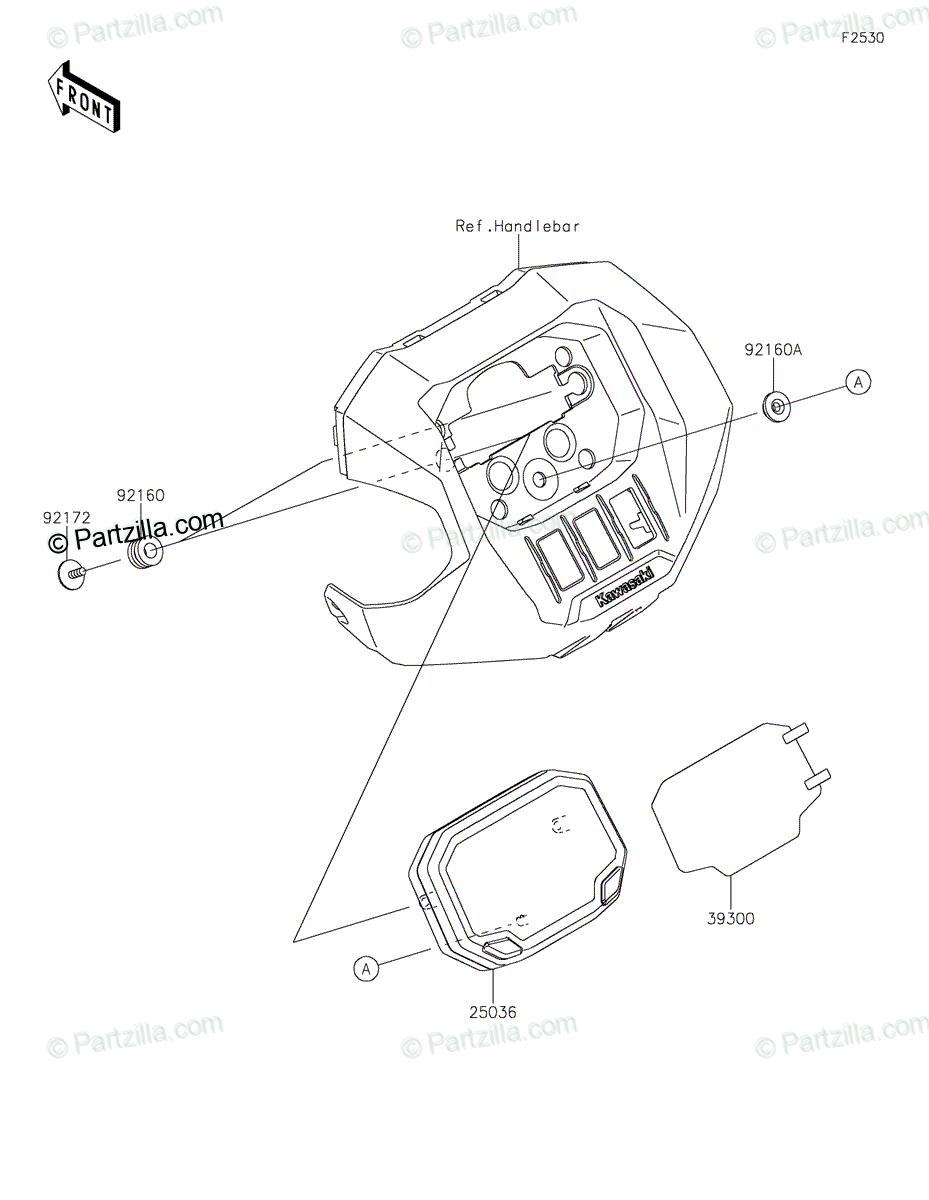 © Partzilla.com © Partzilla.com © Partzilla.com

F2530

FRONT

Ref.Handlebar

92160A

A

92160

92172

© Partzilla.com

© Partzilla.com © Partzilla.com

Kawasaki

39300

A

25036

© Partzilla.com © Partzilla.com © Partzilla.com