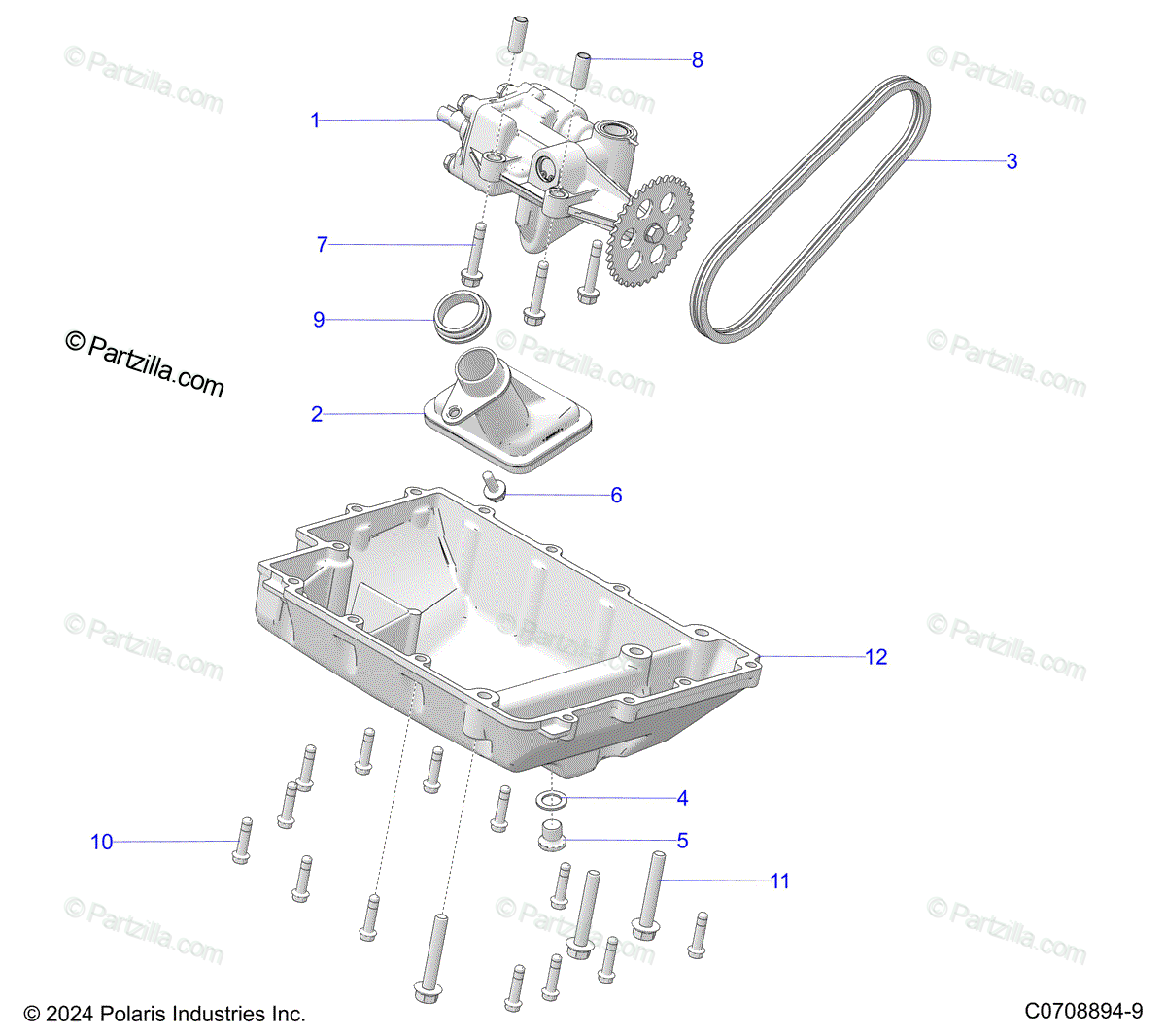 © Partzilla.com

© Partzilla.com

© Partzilla.com

8

1

3

7

9

© Partzilla.com

© Partzilla.com

© Partzilla.com

2

6

© Partzilla.com

© Partzilla.com

12

4

10

5

11

© Partzilla.com

© Partzilla.com

© Partzilla.com

© 2024 Polaris Industries Inc.

C0708894-9