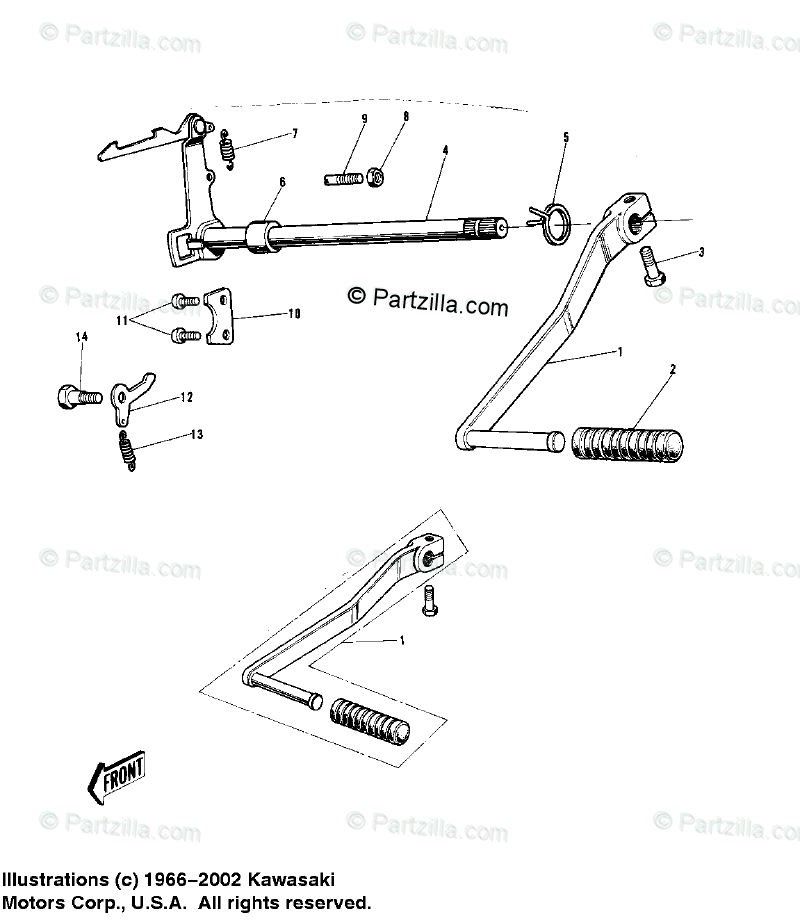 © Partzilla.com © Partzilla.com © Partzilla.com

7
9
8
4
5
6
3

© Partzilla.com © Partzilla.com © Partzilla.com

11
10
14
12
13
1
2

© Partzilla.com © Partzilla.com © Partzilla.com

1

FRONT

© Partzilla.com © Partzilla.com © Partzilla.com

Illustrations (c) 1966–2002 Kawasaki Motors Corp., U.S.A. All rights reserved.