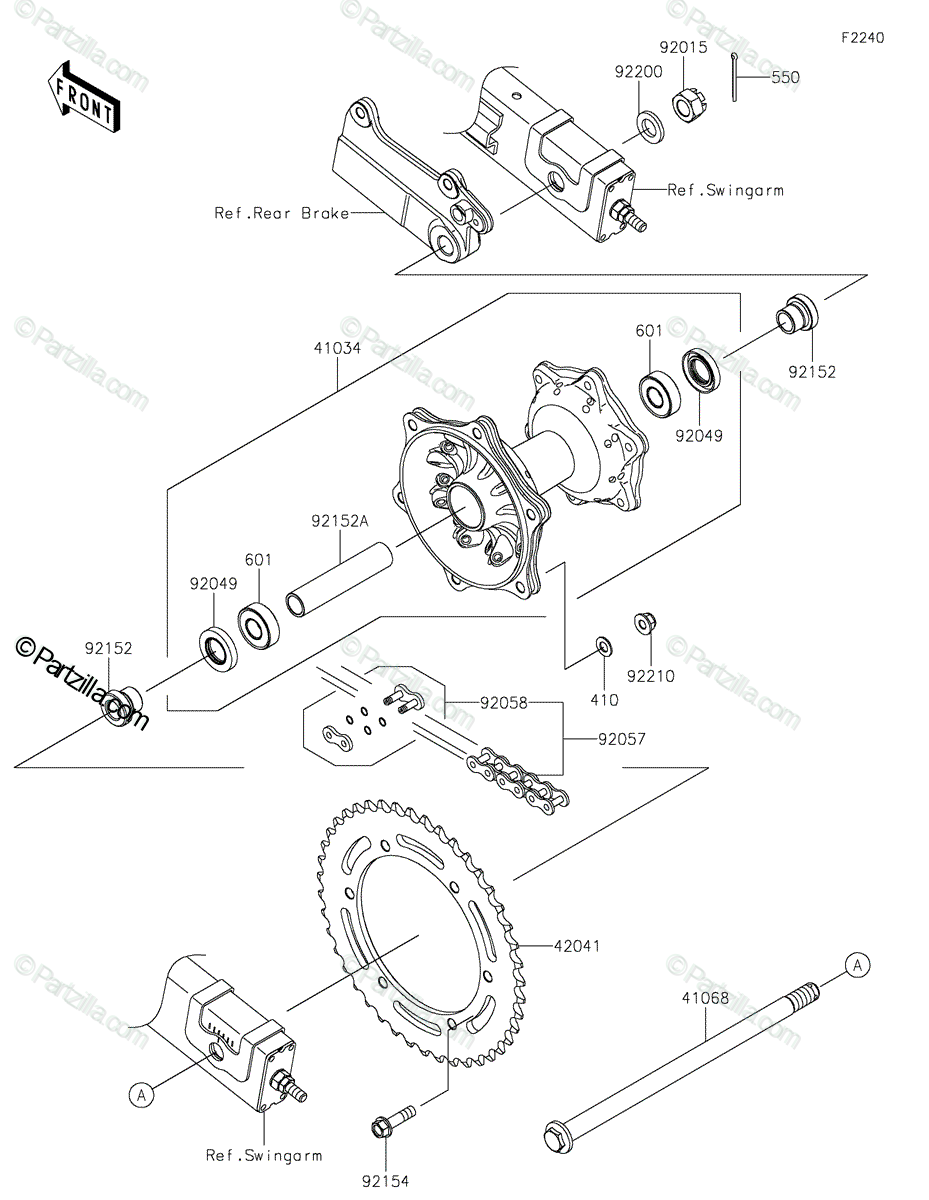 F2240

FRONT

92015
92200
550
Ref.Swingarm
Ref.Rear Brake

41034
601
92152
92049
92152A
601
92049
92152
©Partzilla.com
410
92210
92058
92057
42041
41068
A
A
Ref.Swingarm
92154