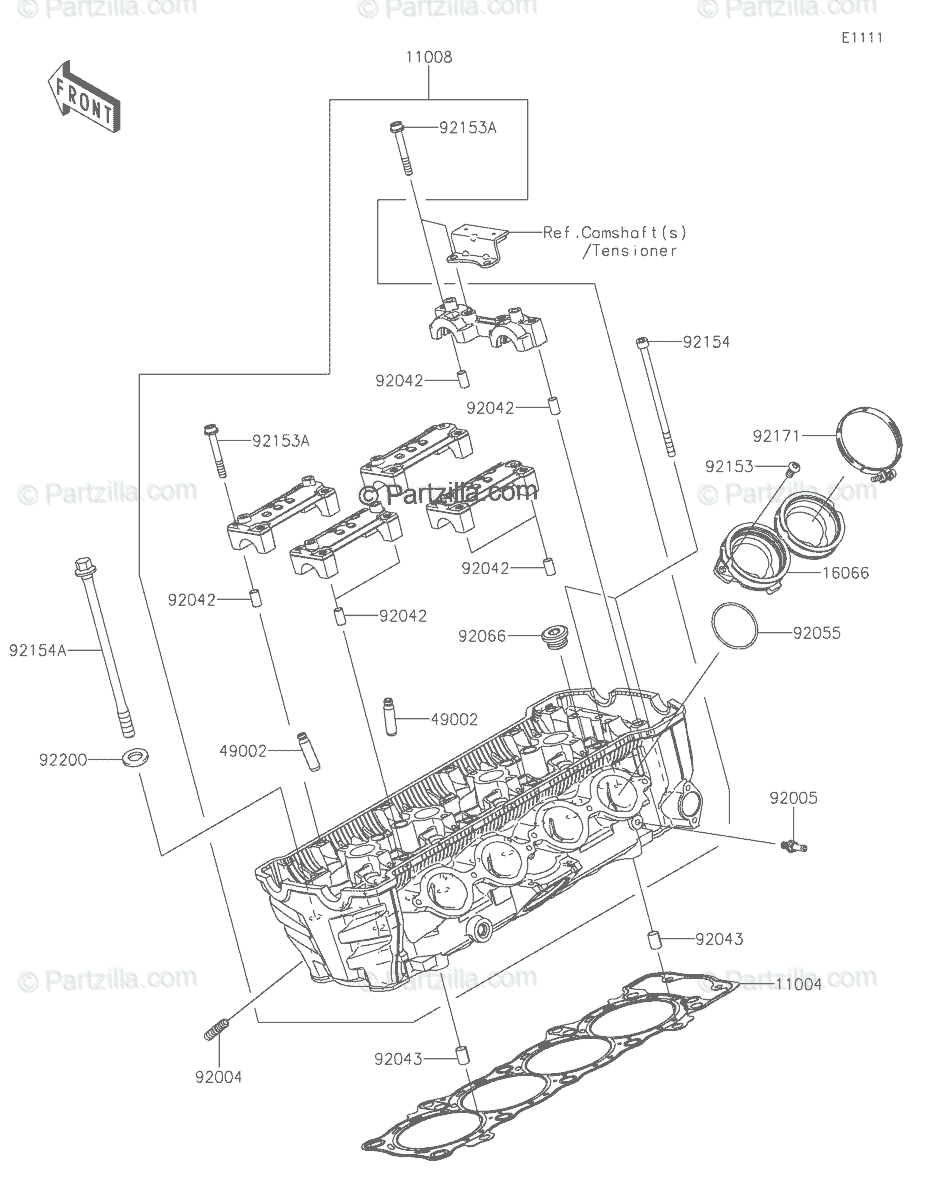 © Partzilla.com © Partzilla.com © Partzilla.com

E1111

FRONT

11008

92153A

Ref.Camshaft(s) /Tensioner

92154

92042

92042

92153A

92171

92153

© Partzilla.com © Partzilla.com © Partzilla.com

92042

16066

92042

92042

92066

92055

92154A

49002

49002

92200

92005

92043

© Partzilla.com © Partzilla.com © Partzilla.com

11004

92004

92043