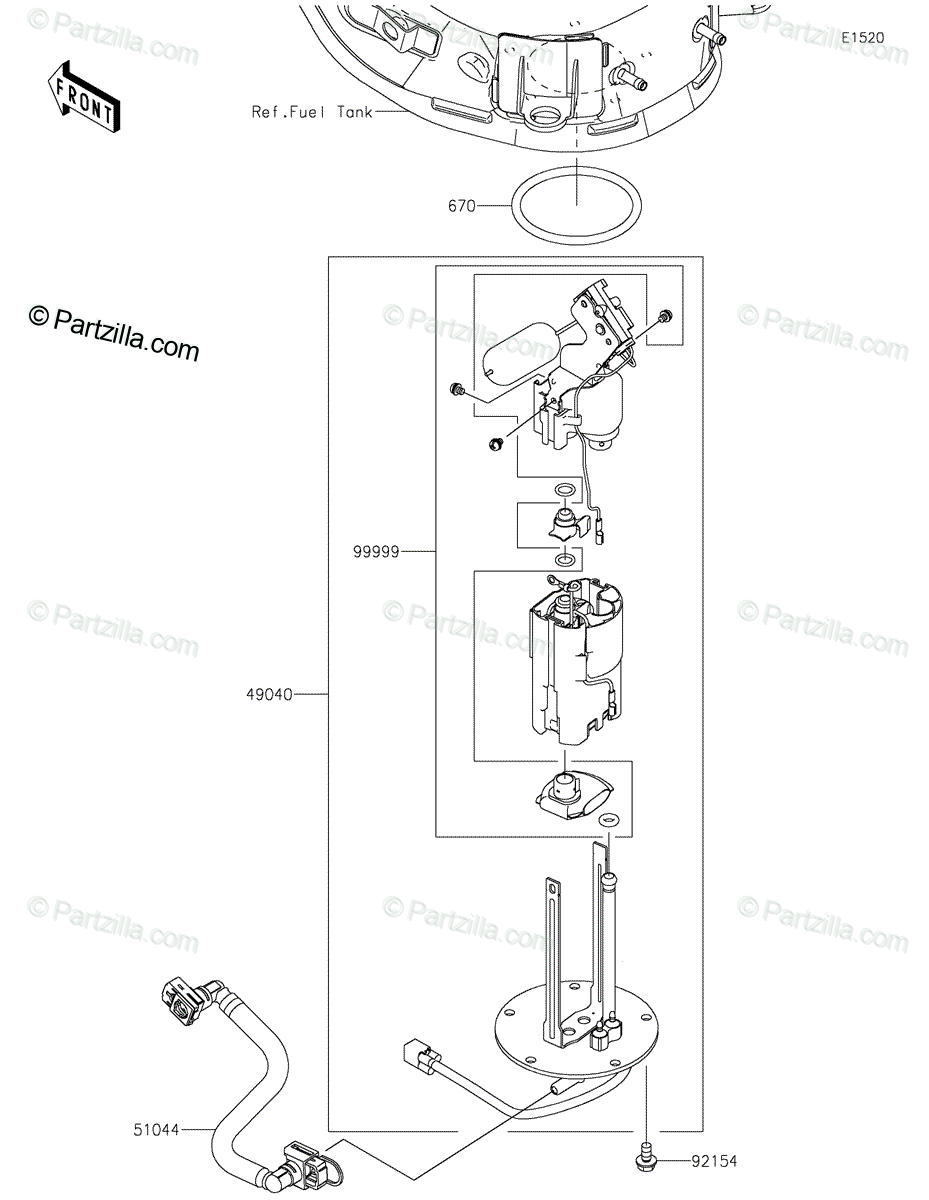 © Partzilla.com

E1520

FRONT

Ref.Fuel Tank

670

© Partzilla.com

© Partzilla.com

© Partzilla.com

99999

© Partzilla.com

© Partzilla.com

© Partzilla.com

49040

© Partzilla.com

© Partzilla.com

© Partzilla.com

51044

92154