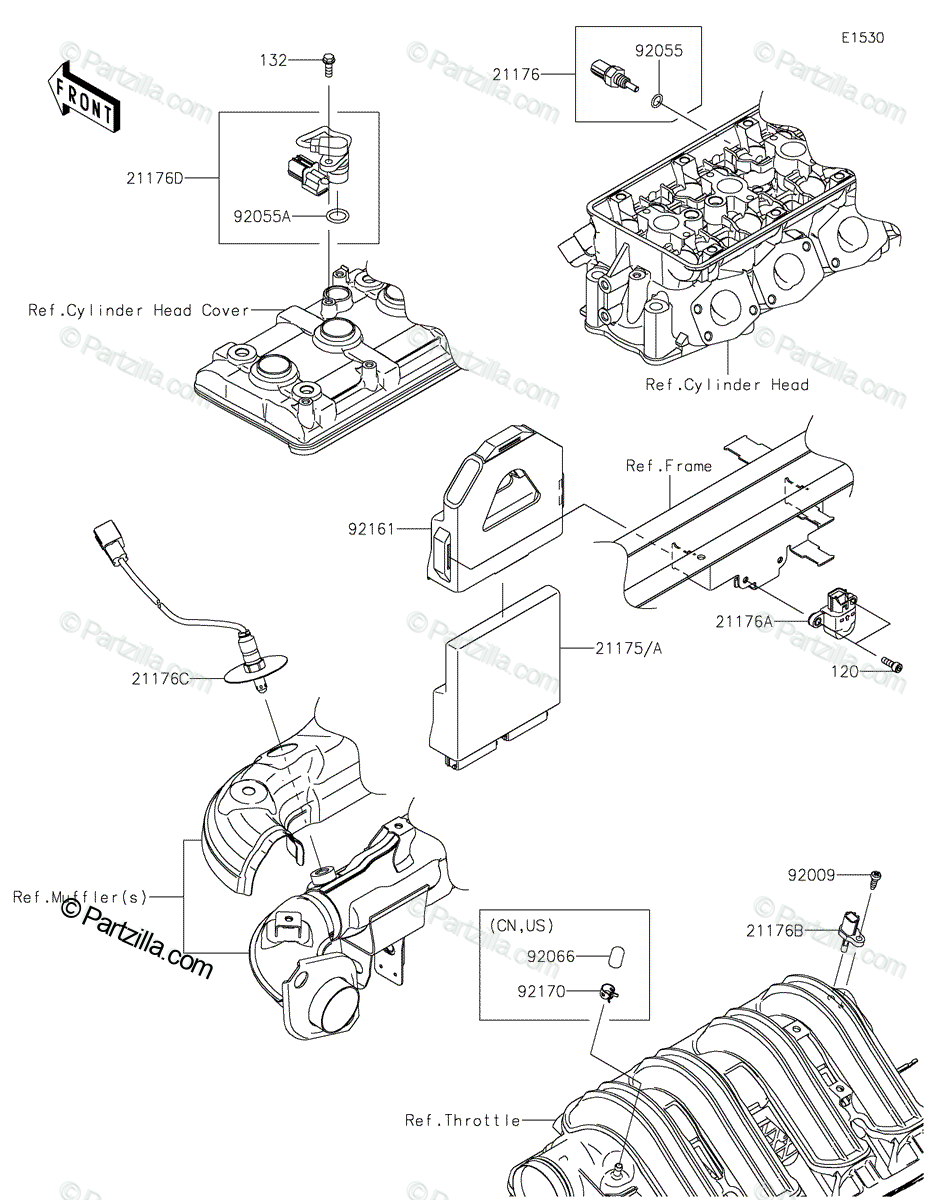 E1530

FRONT

132

21176

92055

21176D

92055A

Ref.Cylinder Head Cover

Ref.Cylinder Head

Ref.Frame

92161

21176A

120

21175/A

21176C

Ref.Muffler(s)

© Partzilla.com

(CN,US)

92066

92170

92009

21176B

Ref.Throttle